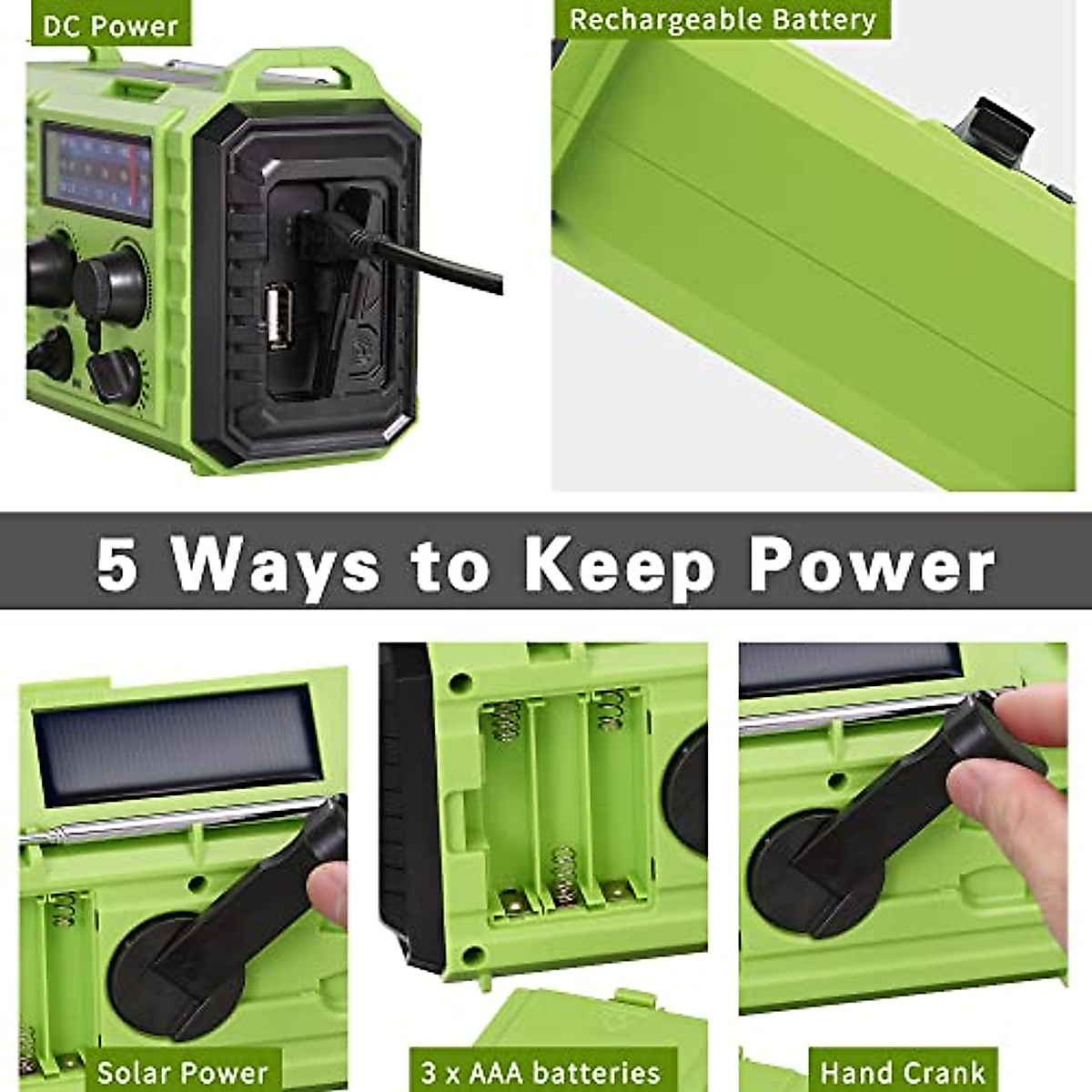 DC Power

Rechargeable Battery

5 Ways to Keep Power

Solar Power

3 x AAA batteries

Hand Crank