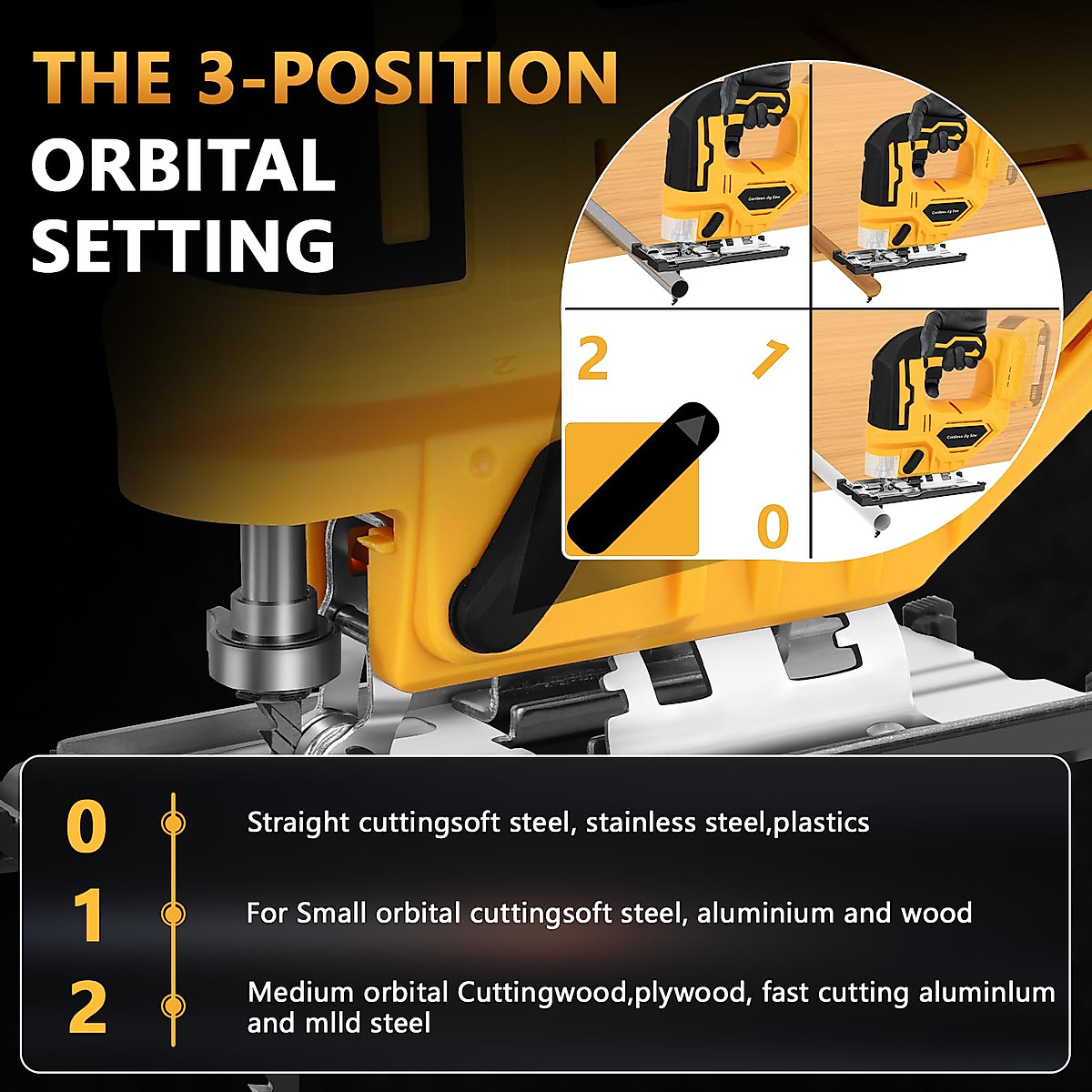 THE 3-POSITION
ORBITAL
SETTING

Cordless Jig Saw

Cordless Jig Saw

2 1
0

Cordless Jig Saw

0 Straight cuttingsoft steel, stainless steel,plastics

1 For Small orbital cuttingsoft steel, aluminium and wood

2 Medium orbital Cuttingwood,plywood, fast cutting aluminlum and mlld steel