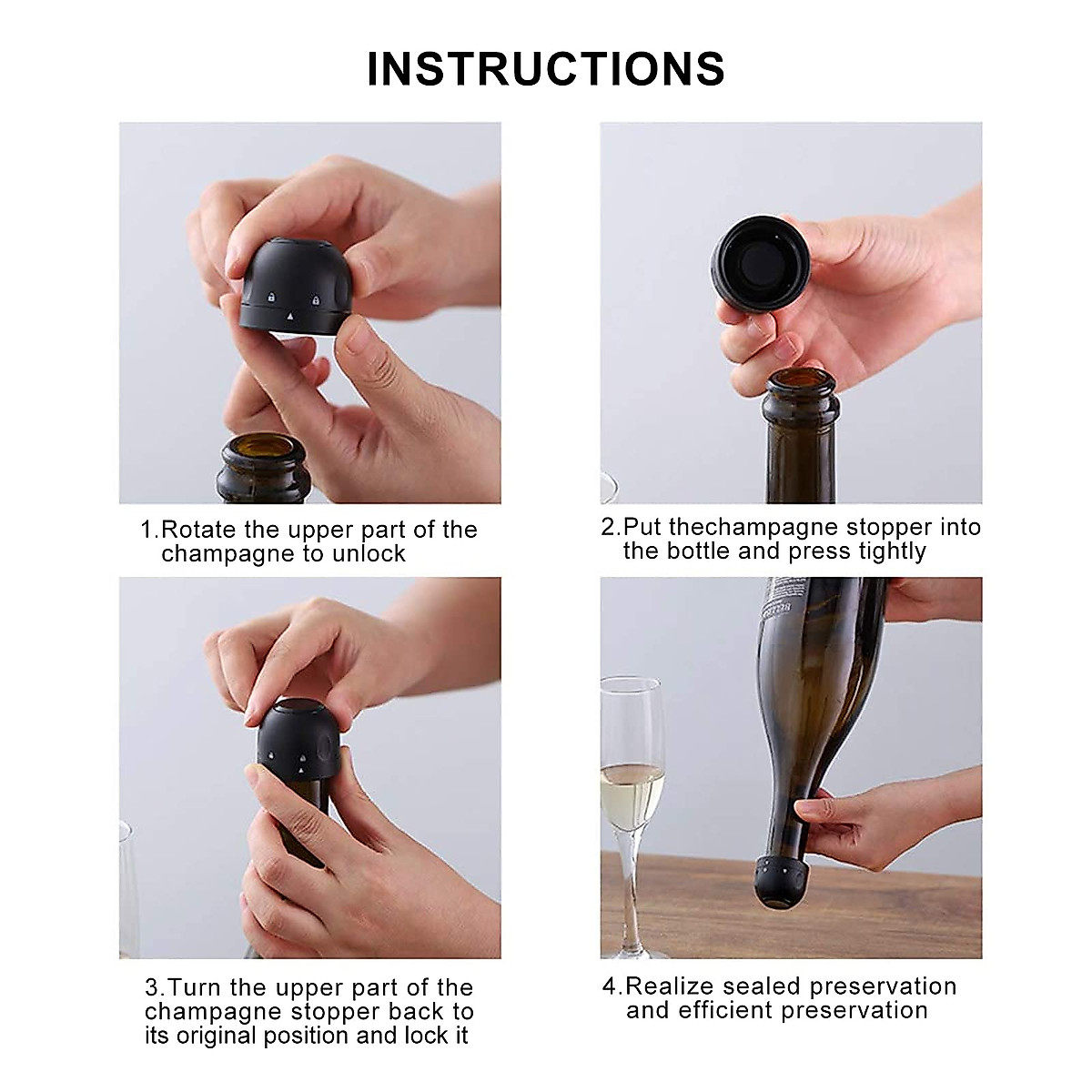 INSTRUCTIONS

1.Rotate the upper part of the champagne to unlock

2.Put thechampagne stopper into the bottle and press tightly

3.Turn the upper part of the champagne stopper back to its original position and lock it

4.Realize sealed preservation and efficient preservation