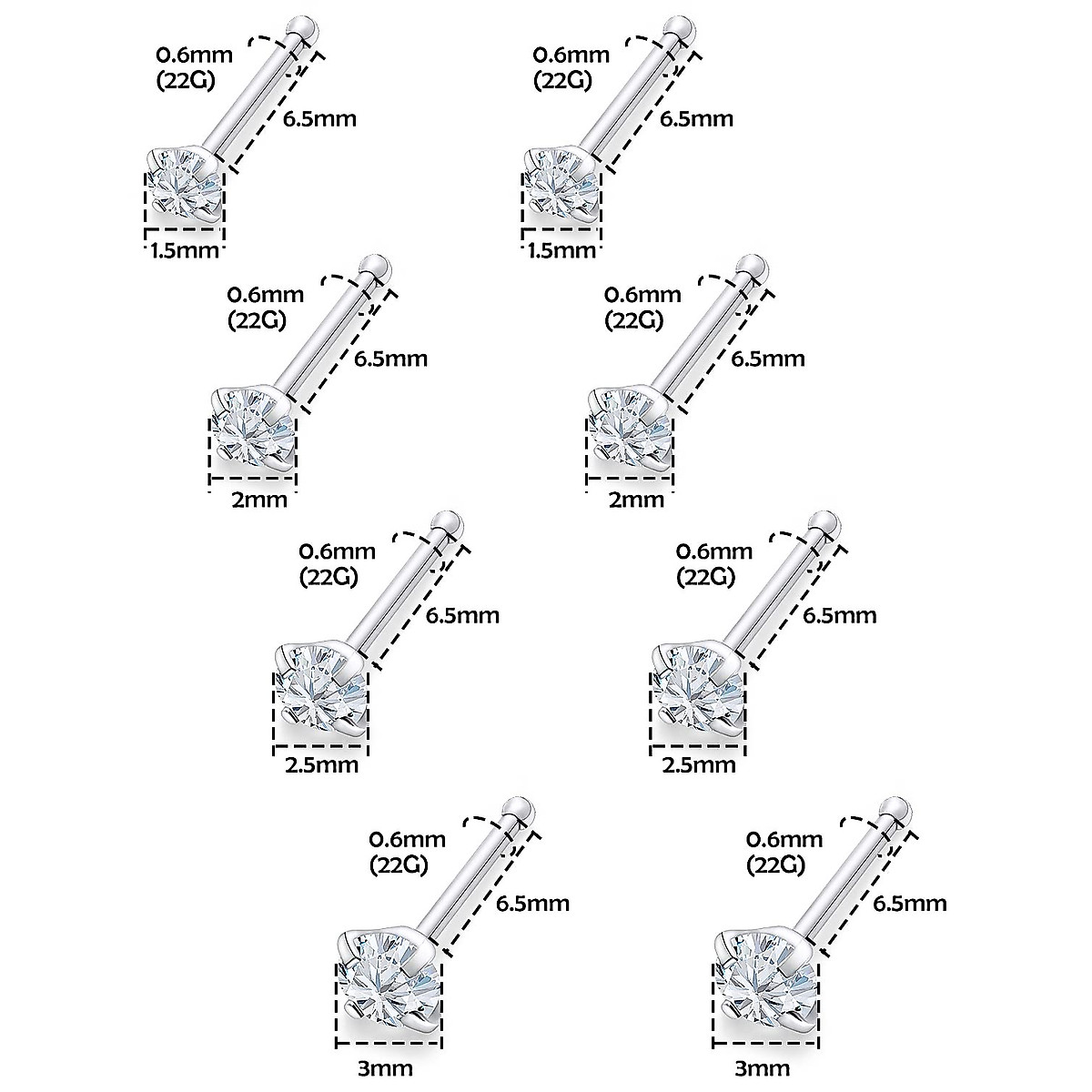 0.6mm (22G)
6.5mm
1.5mm

0.6mm (22G)
6.5mm
1.5mm

0.6mm (22G)
6.5mm
2mm

0.6mm (22G)
6.5mm
2mm

0.6mm (22G)
6.5mm
2.5mm

0.6mm (22G)
6.5mm
2.5mm

0.6mm (22G)
6.5mm
3mm

0.6mm (22G)
6.5mm
3mm