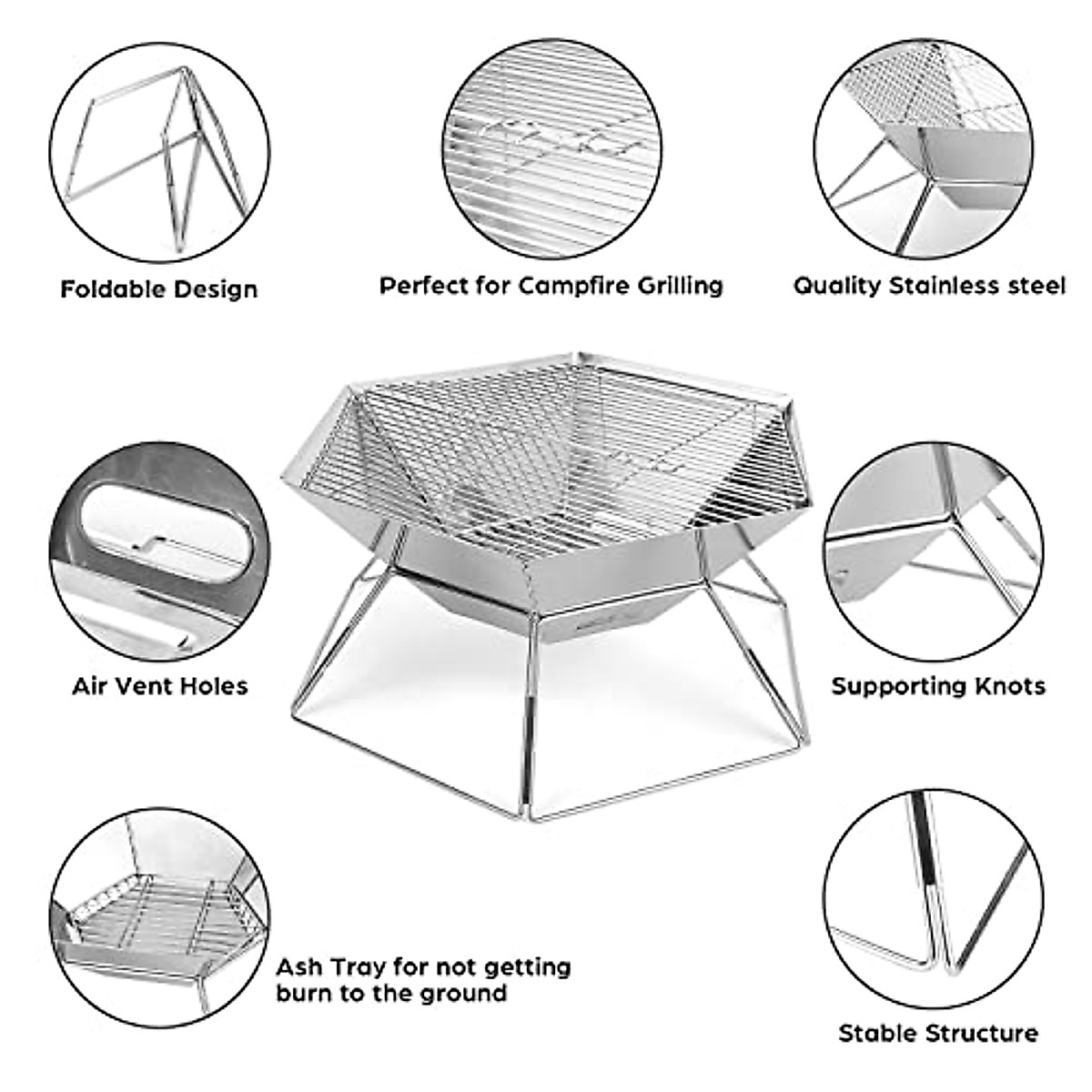 Foldable Design

Perfect for Campfire Grilling

Quality Stainless steel

Air Vent Holes

Supporting Knots

Ash Tray for not getting burn to the ground

Stable Structure