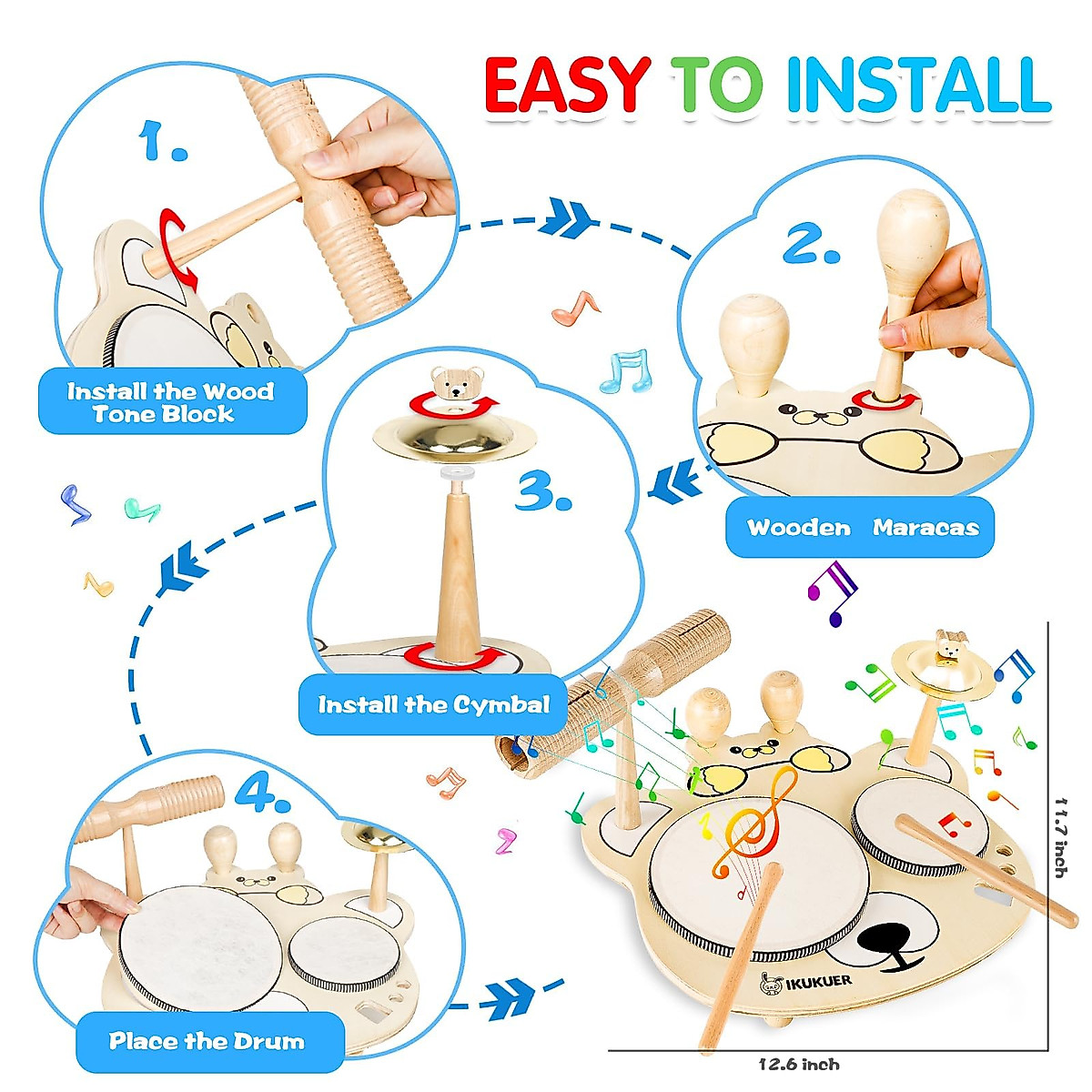 EASY TO INSTALL

1.

Install the Wood Tone Block

2.

Wooden Maracas

3.

Install the Cymbal

4.

Place the Drum

IKUKUER

11.7 inch

12.6 inch