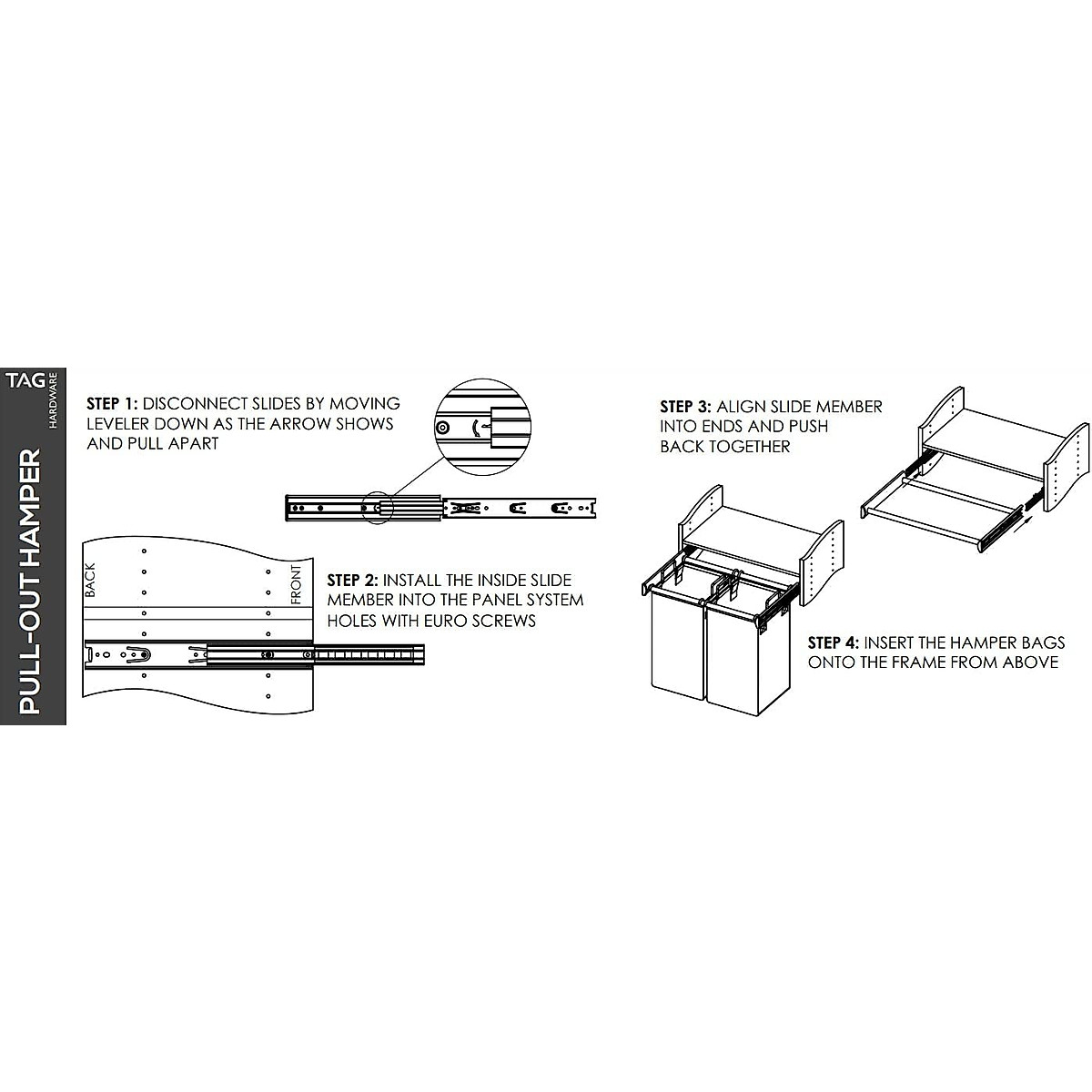 TAG
HARDWARE

PULL-OUT HAMPER

STEP 1: DISCONNECT SLIDES BY MOVING LEVELER DOWN AS THE ARROW SHOWS AND PULL APART

BACK

FRONT

STEP 2: INSTALL THE INSIDE SLIDE MEMBER INTO THE PANEL SYSTEM HOLES WITH EURO SCREWS

STEP 3: ALIGN SLIDE MEMBER INTO ENDS AND PUSH BACK TOGETHER

STEP 4: INSERT THE HAMPER BAGS ONTO THE FRAME FROM ABOVE