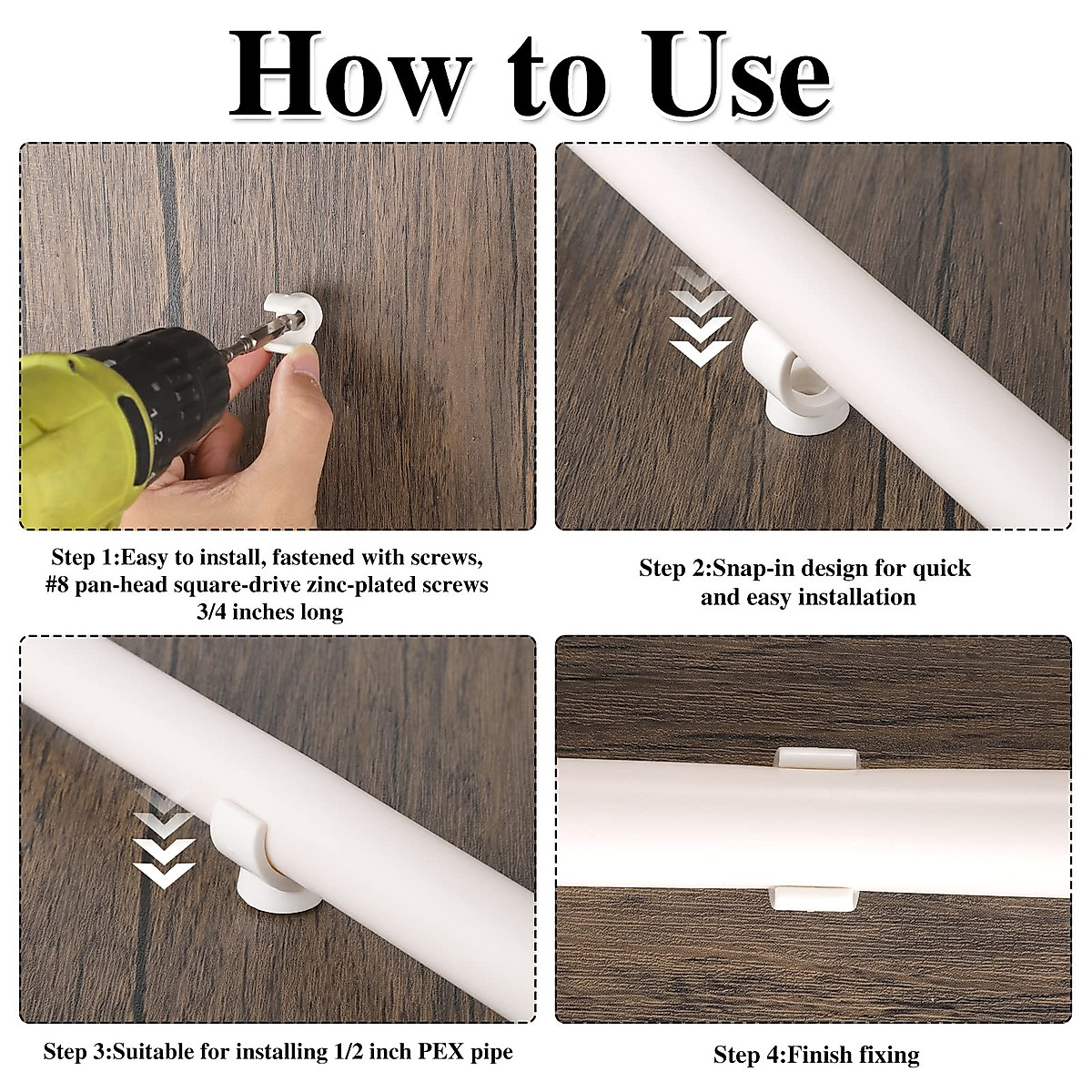 How to Use

Step 1:Easy to install, fastened with screws, #8 pan-head square-drive zinc-plated screws 3/4 inches long

Step 2:Snap-in design for quick and easy installation

Step 3:Suitable for installing 1/2 inch PEX pipe

Step 4:Finish fixing