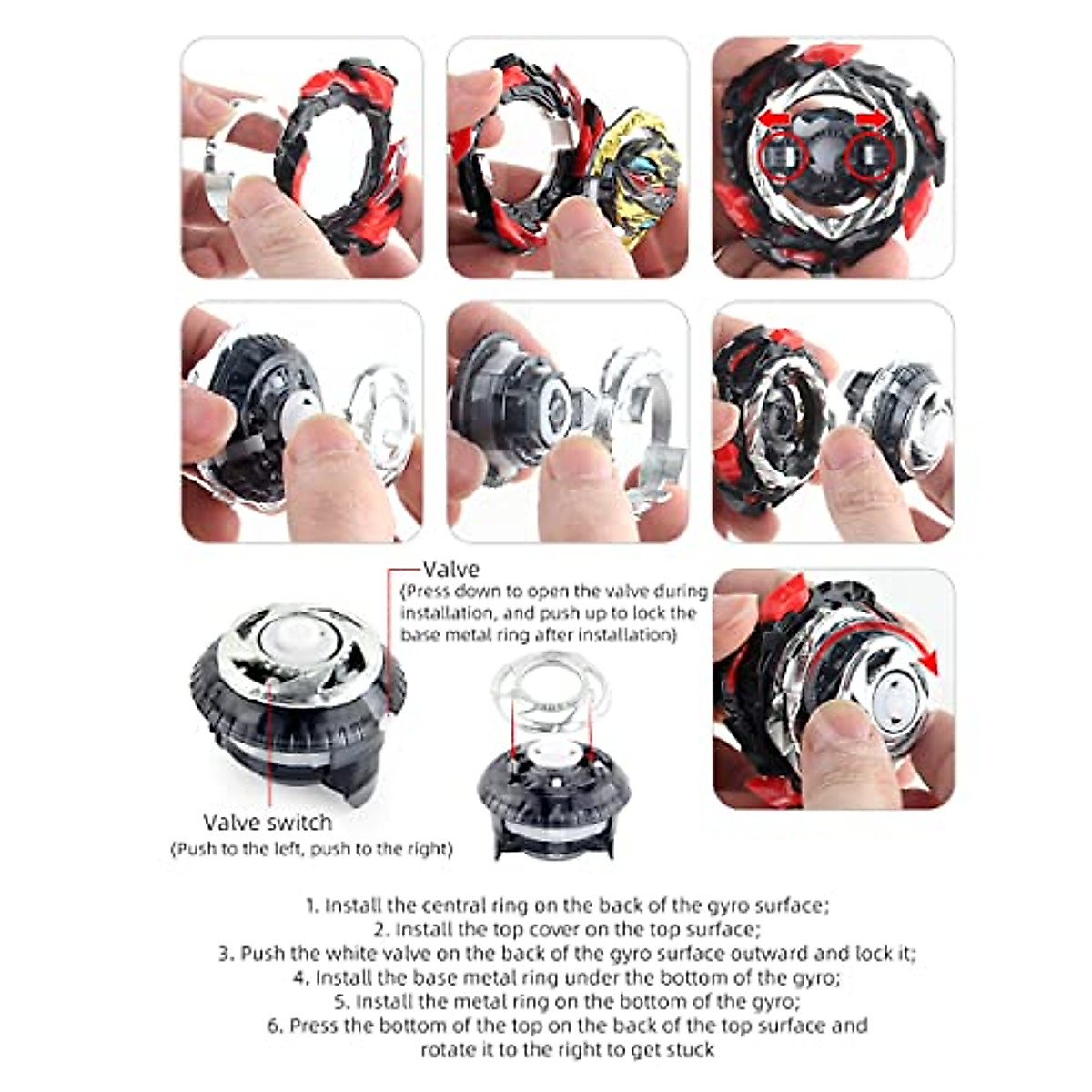 Valve
(Press down to open the valve during installation, and push up to lock the base metal ring after installation)

Valve switch
(Push to the left, push to the right)

1. Install the central ring on the back of the gyro surface;
2. Install the top cover on the top surface;
3. Push the white valve on the back of the gyro surface outward and lock it;
4. Install the base metal ring under the bottom of the gyro;
5. Install the metal ring on the bottom of the gyro;
6. Press the bottom of the top on the back of the top surface and rotate it to the right to get stuck