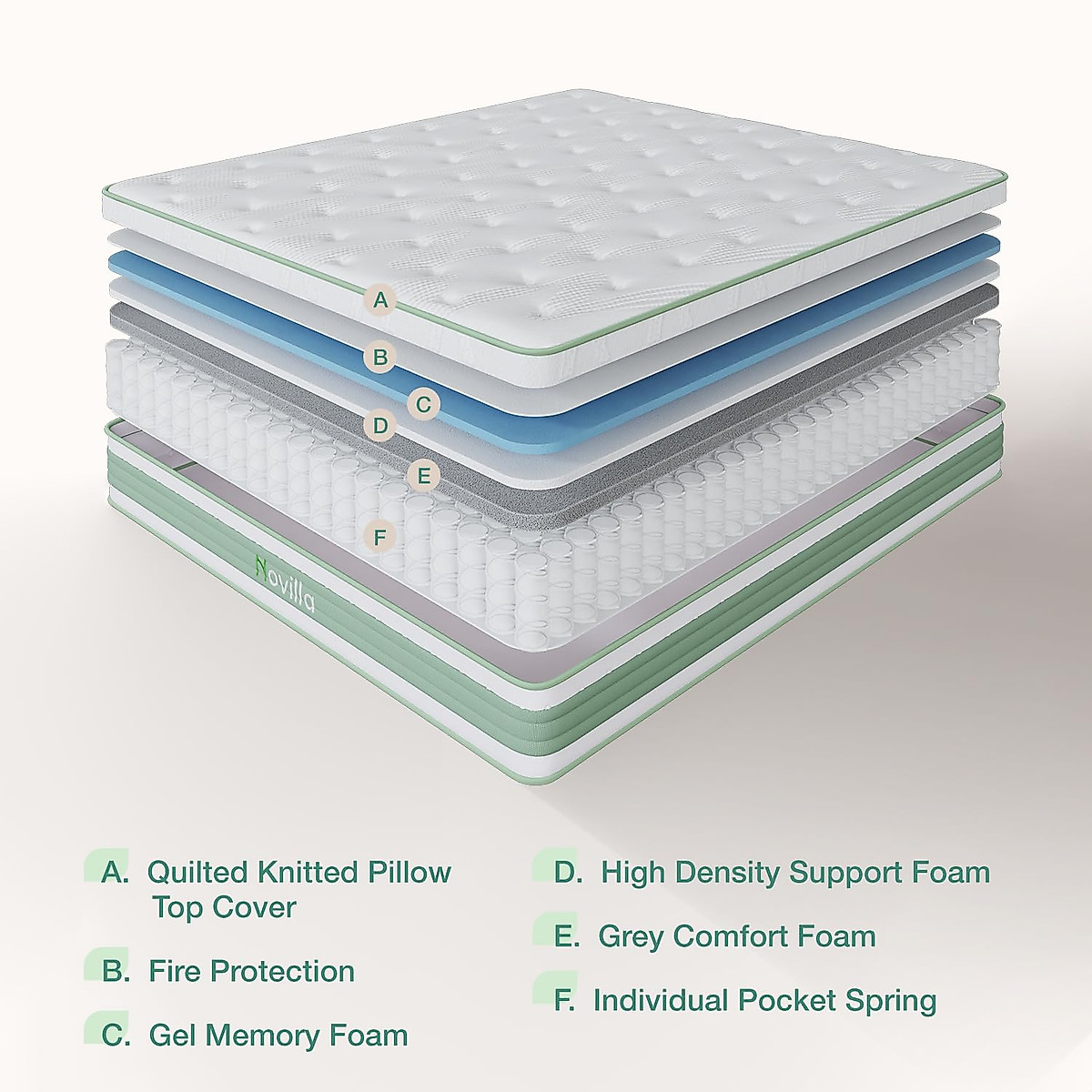 A
B
C
D
E
F
Novilla

A. Quilted Knitted Pillow Top Cover

B. Fire Protection

C. Gel Memory Foam

D. High Density Support Foam

E. Grey Comfort Foam

F. Individual Pocket Spring