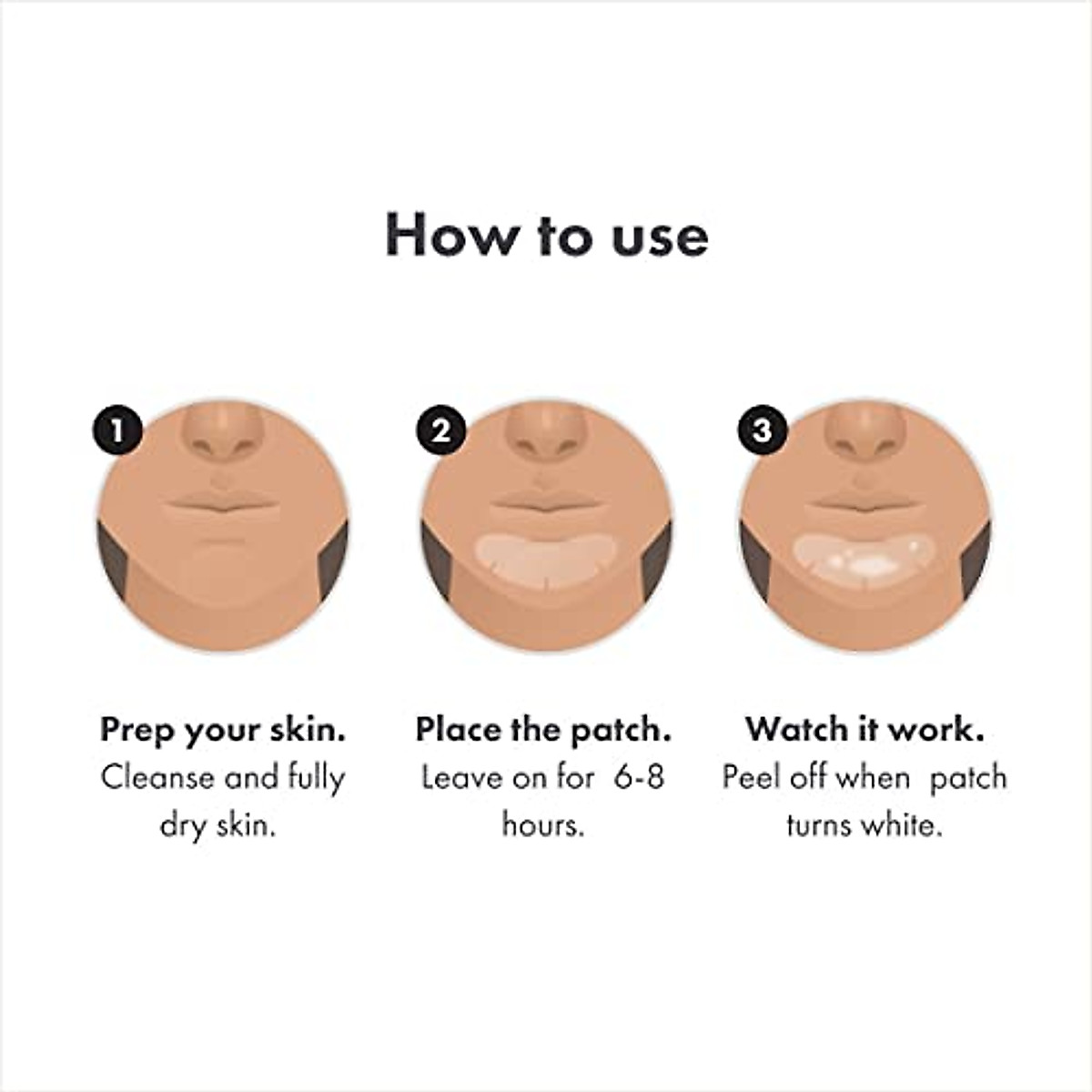 How to use

1

Prep your skin.
Cleanse and fully dry skin.

2

Place the patch.
Leave on for 6-8 hours.

3

Watch it work.
Peel off when patch turns white.