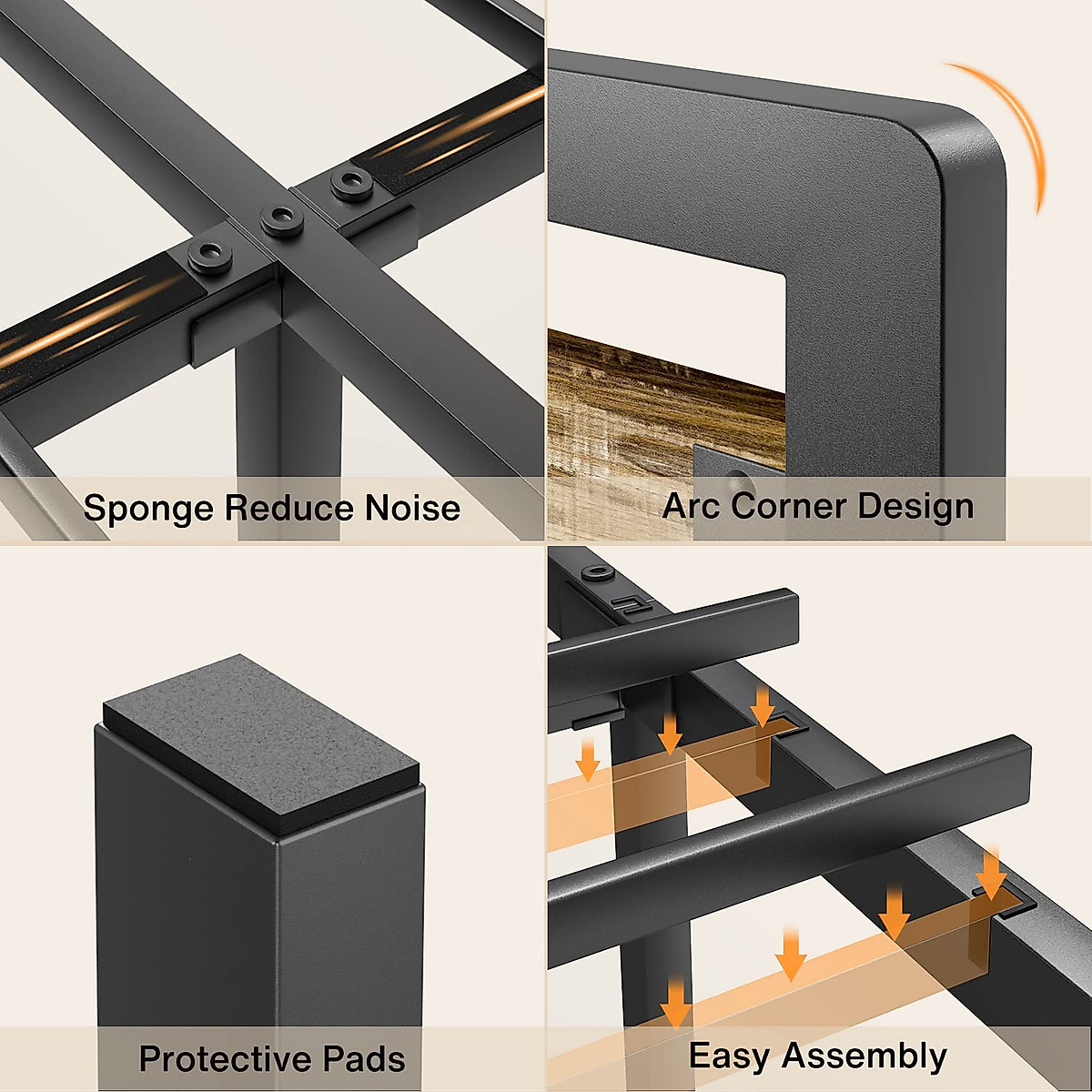 Sponge Reduce Noise

Arc Corner Design

Protective Pads

Easy Assembly