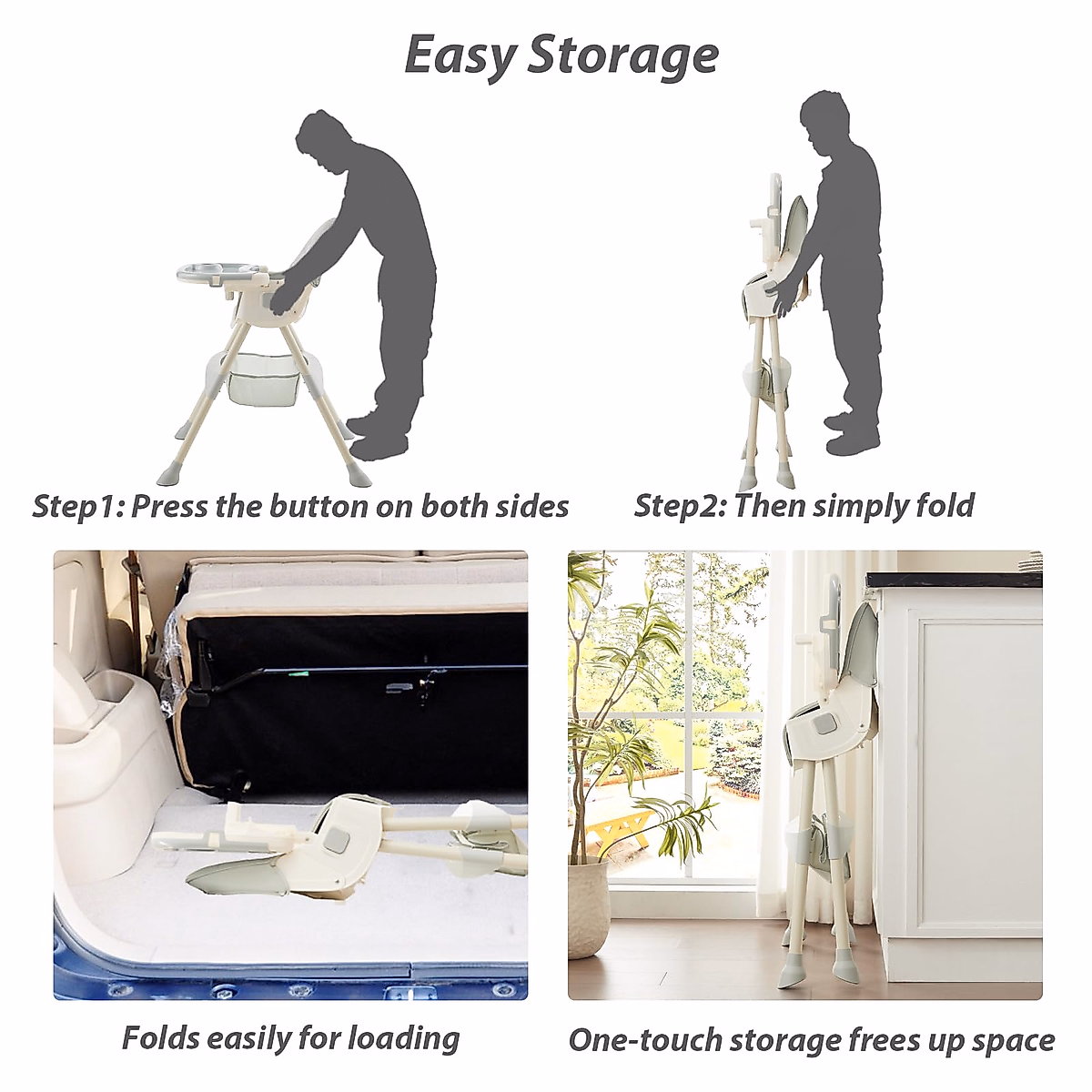 Easy Storage

Step1: Press the button on both sides

Step2: Then simply fold

Folds easily for loading

One-touch storage frees up space