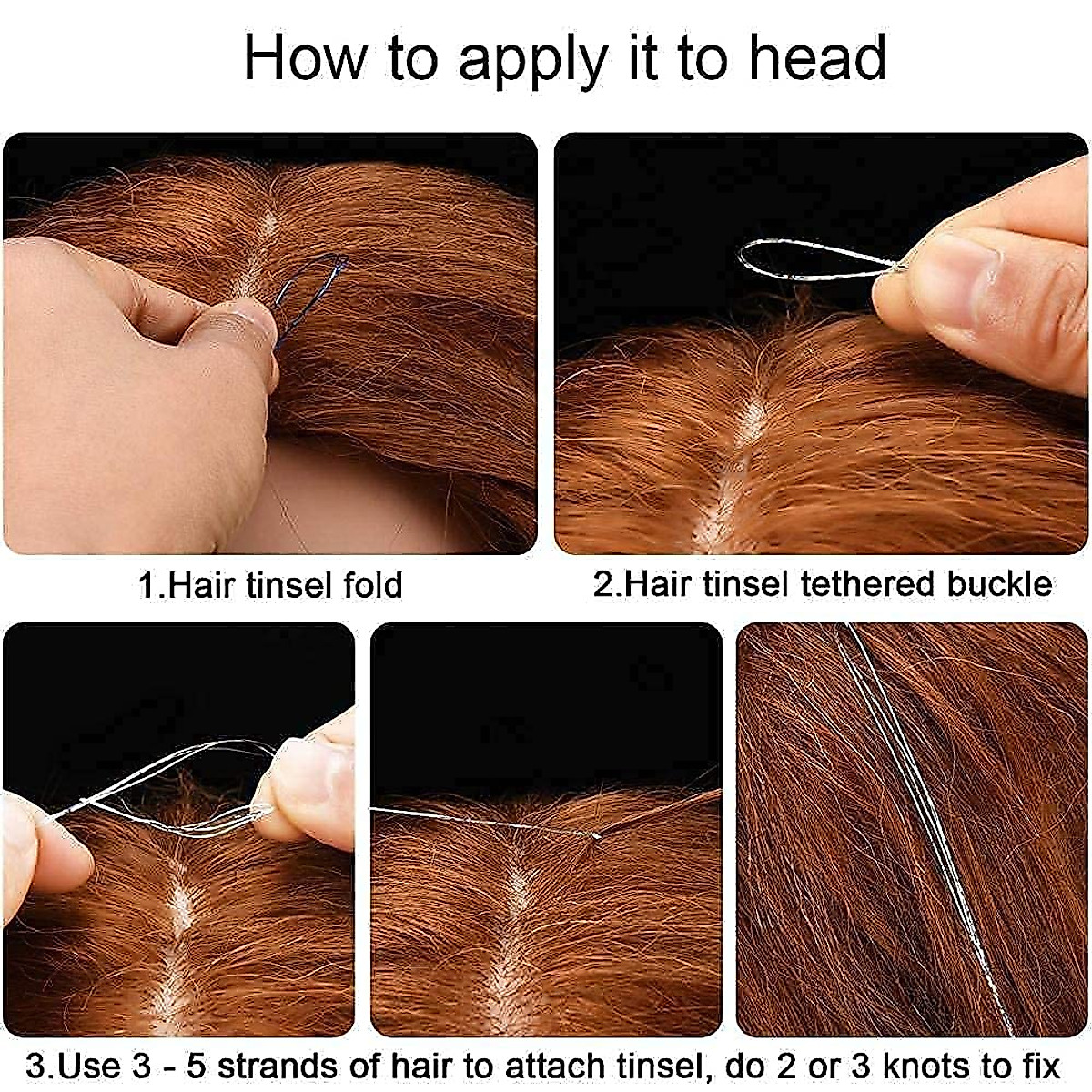 How to apply it to head

1.Hair tinsel fold

2.Hair tinsel tethered buckle

3.Use 3 - 5 strands of hair to attach tinsel, do 2 or 3 knots to fix