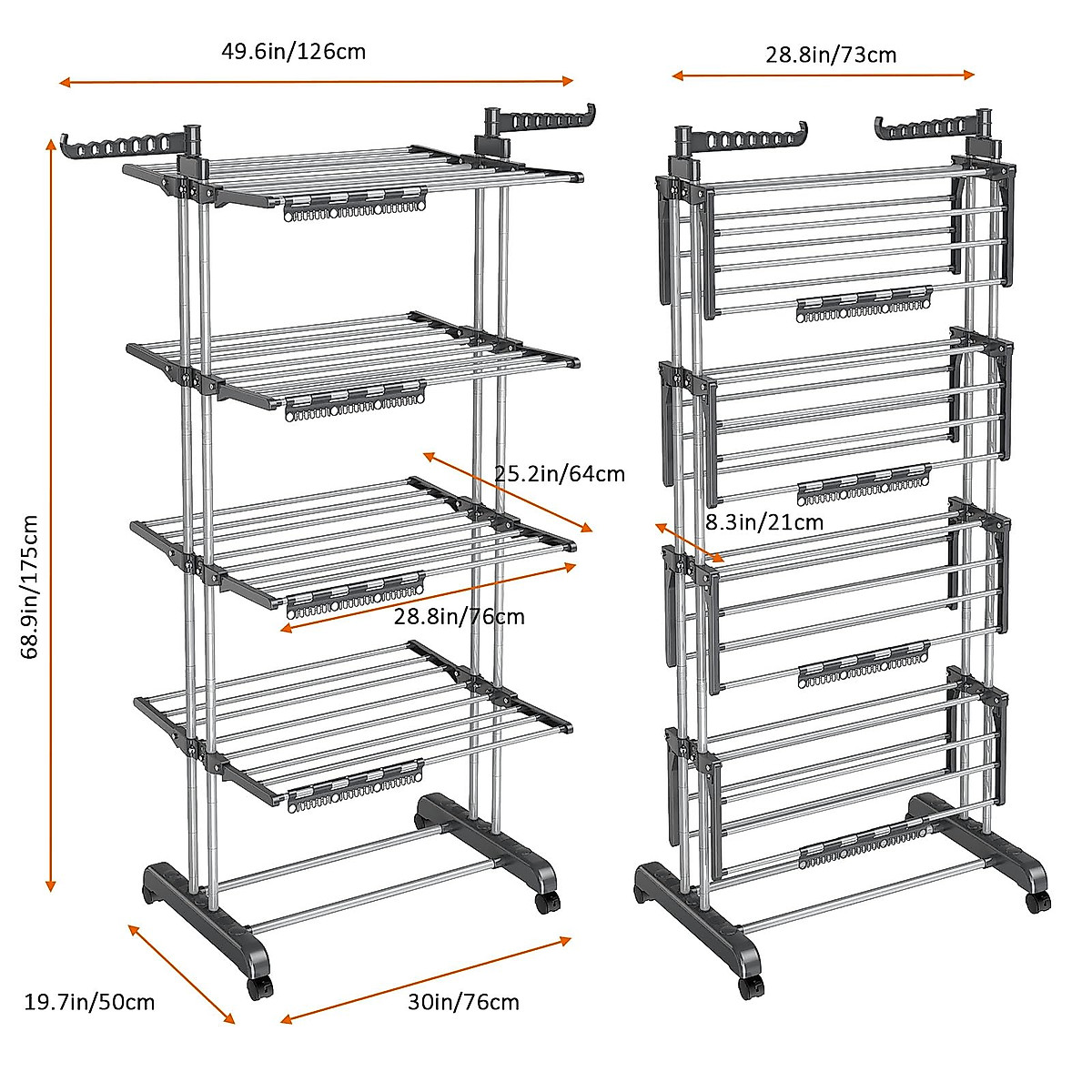 49.6in/126cm

28.8in/73cm

68.9in/175cm

25.2in/64cm

8.3in/21cm

28.8in/76cm

19.7in/50cm

30in/76cm