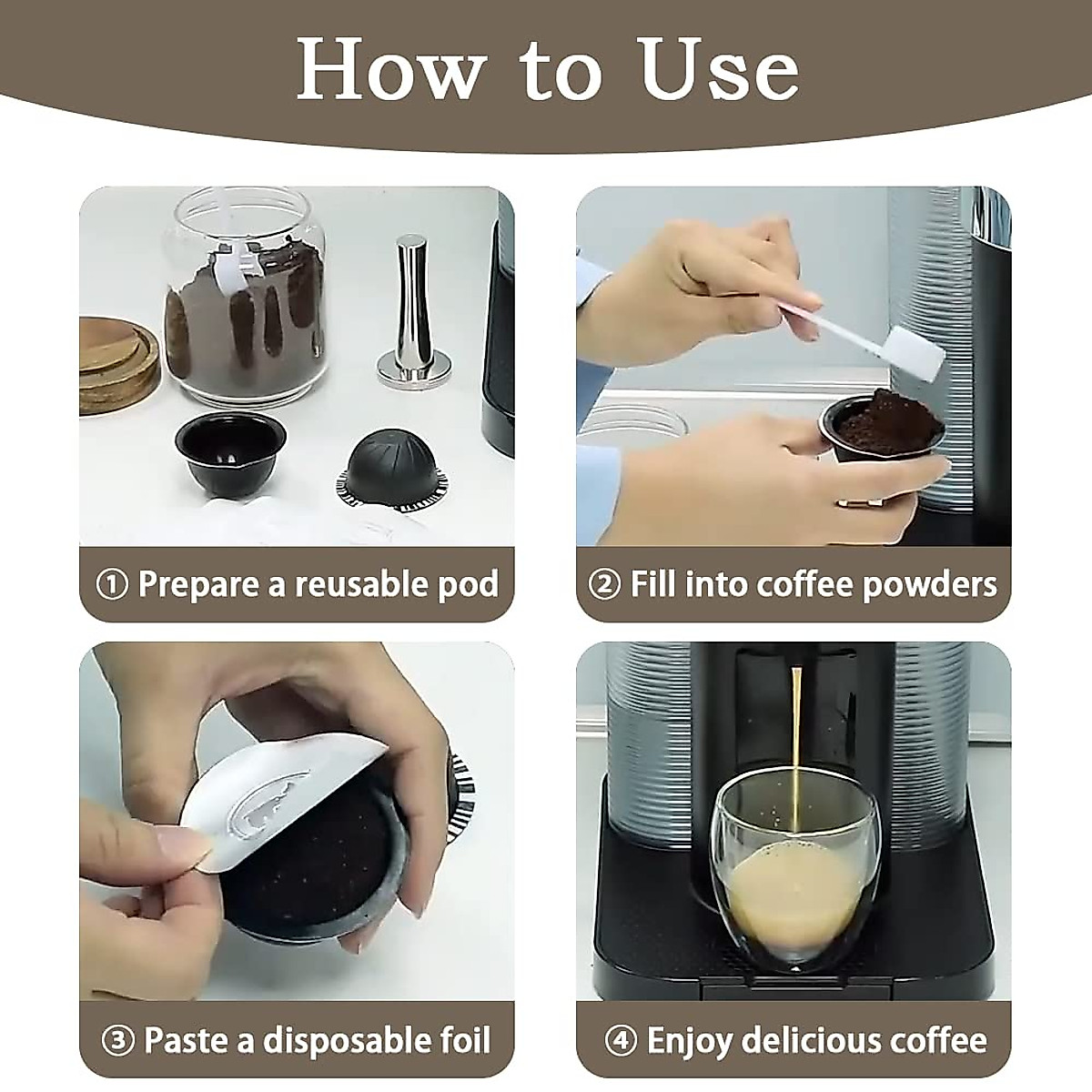 How to Use

① Prepare a reusable pod

② Fill into coffee powders

③ Paste a disposable foil

④ Enjoy delicious coffee