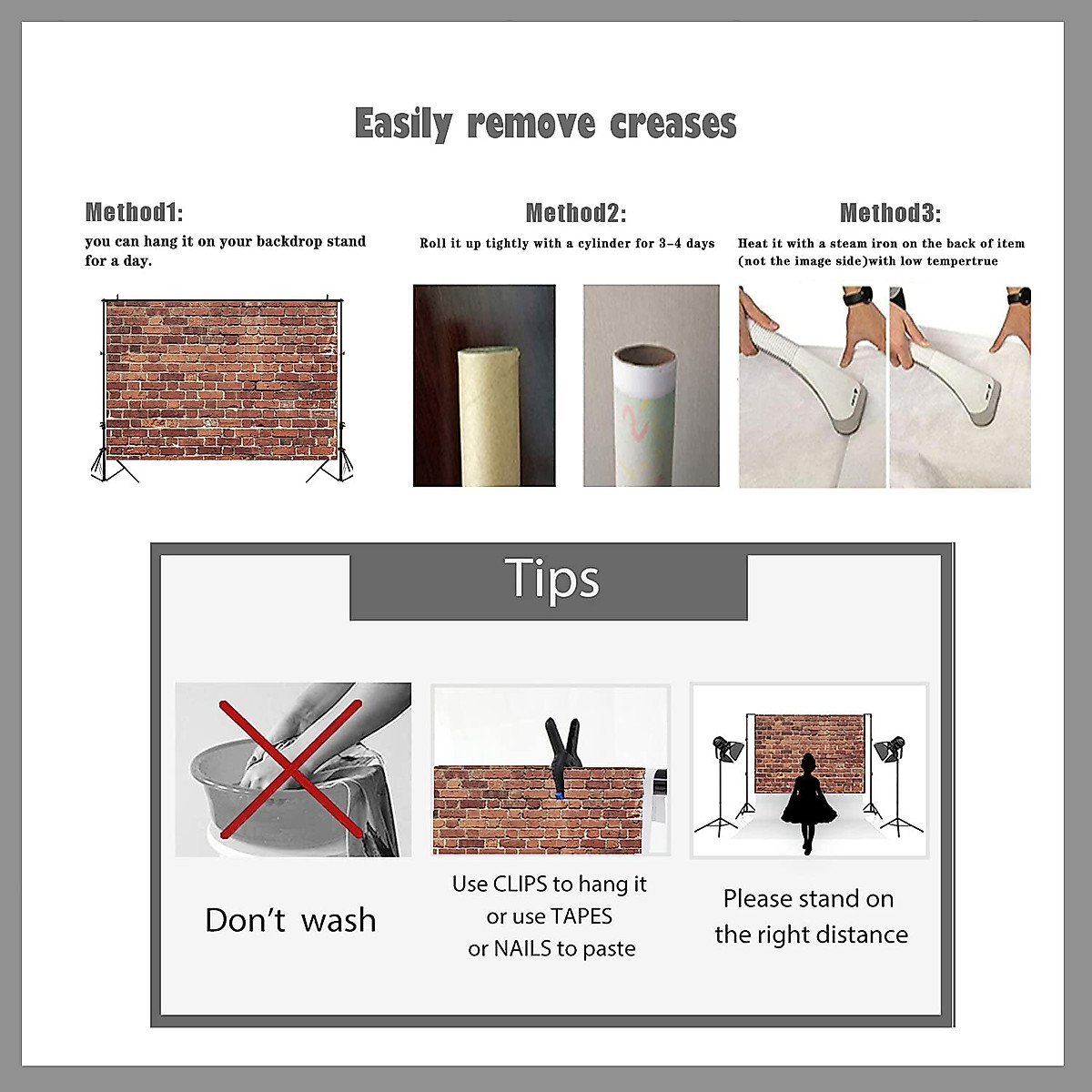 Easily remove creases

Method1:
you can hang it on your backdrop stand for a day.

Method2:
Roll it up tightly with a cylinder for 3-4 days

Method3:
Heat it with a steam iron on the back of item (not the image side)with low tempertrue

Tips

Don't wash

Use CLIPS to hang it or use TAPES or NAILS to paste

Please stand on the right distance