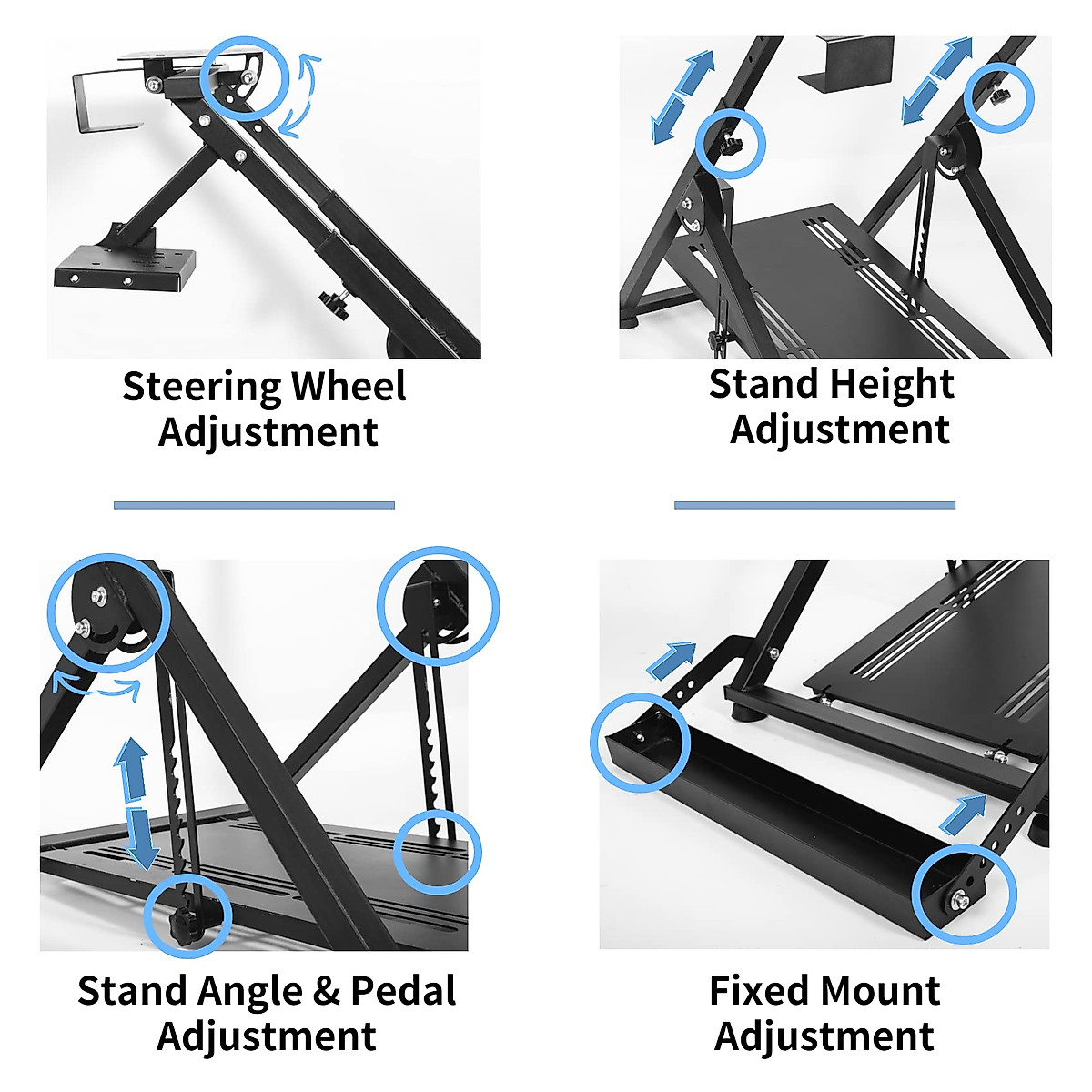 Steering Wheel Adjustment

Stand Height Adjustment

Stand Angle & Pedal Adjustment

Fixed Mount Adjustment