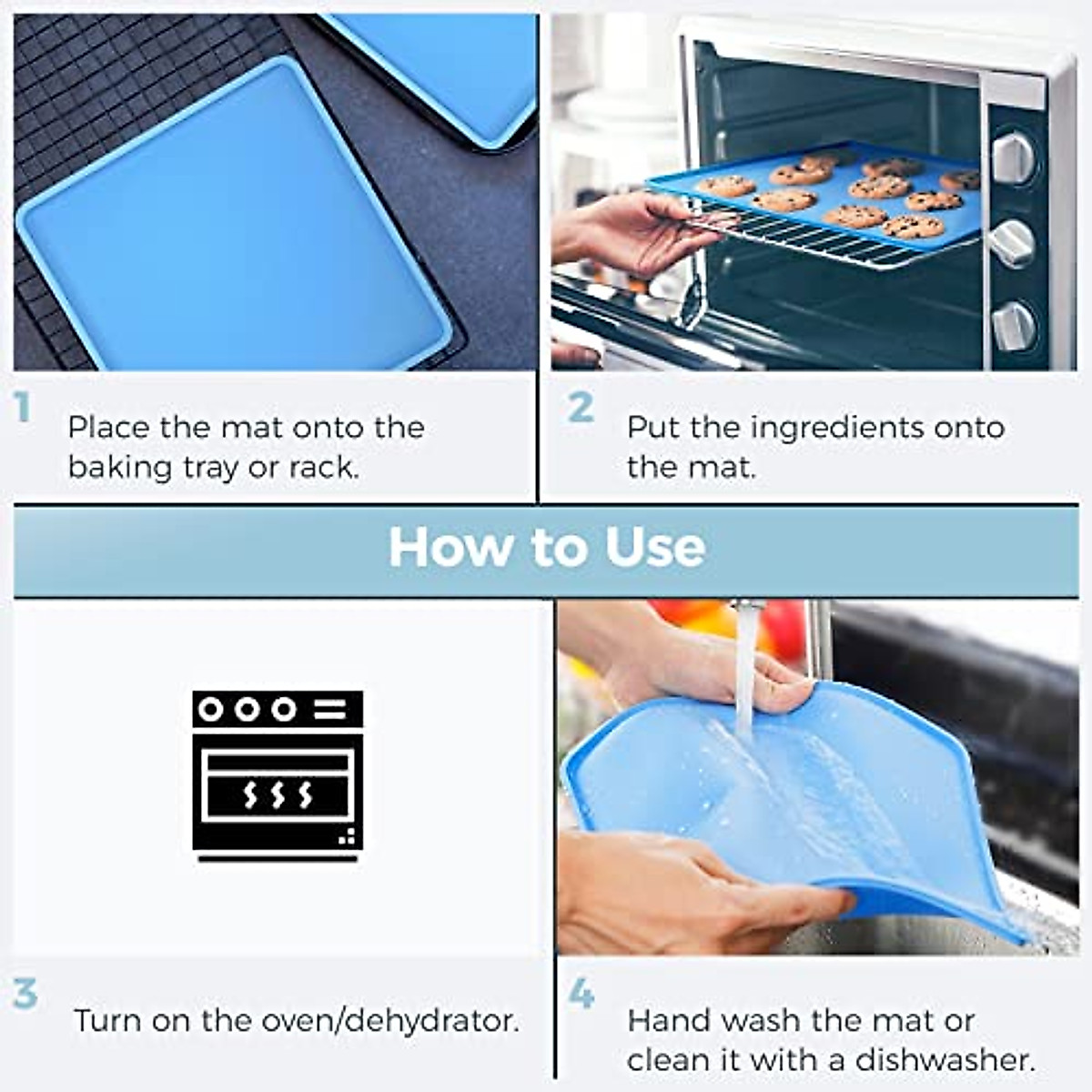 1
Place the mat onto the baking tray or rack.

2
Put the ingredients onto the mat.

How to Use

3
Turn on the oven/dehydrator.

4
Hand wash the mat or clean it with a dishwasher.