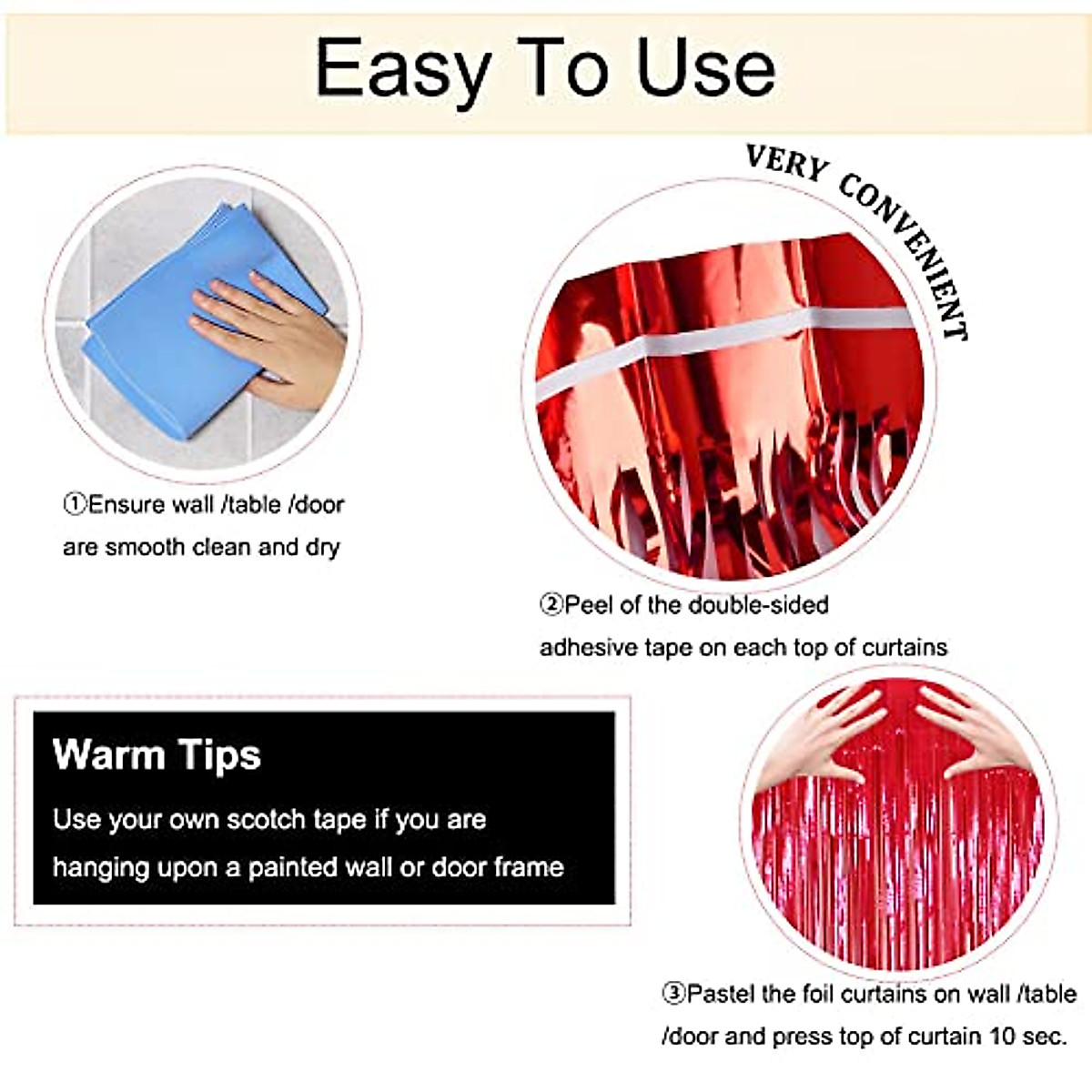 Easy To Use

VERY CONVENIENT

①Ensure wall /table /door are smooth clean and dry

②Peel of the double-sided adhesive tape on each top of curtains

Warm Tips

Use your own scotch tape if you are hanging upon a painted wall or door frame

③Pastel the foil curtains on wall /table /door and press top of curtain 10 sec.