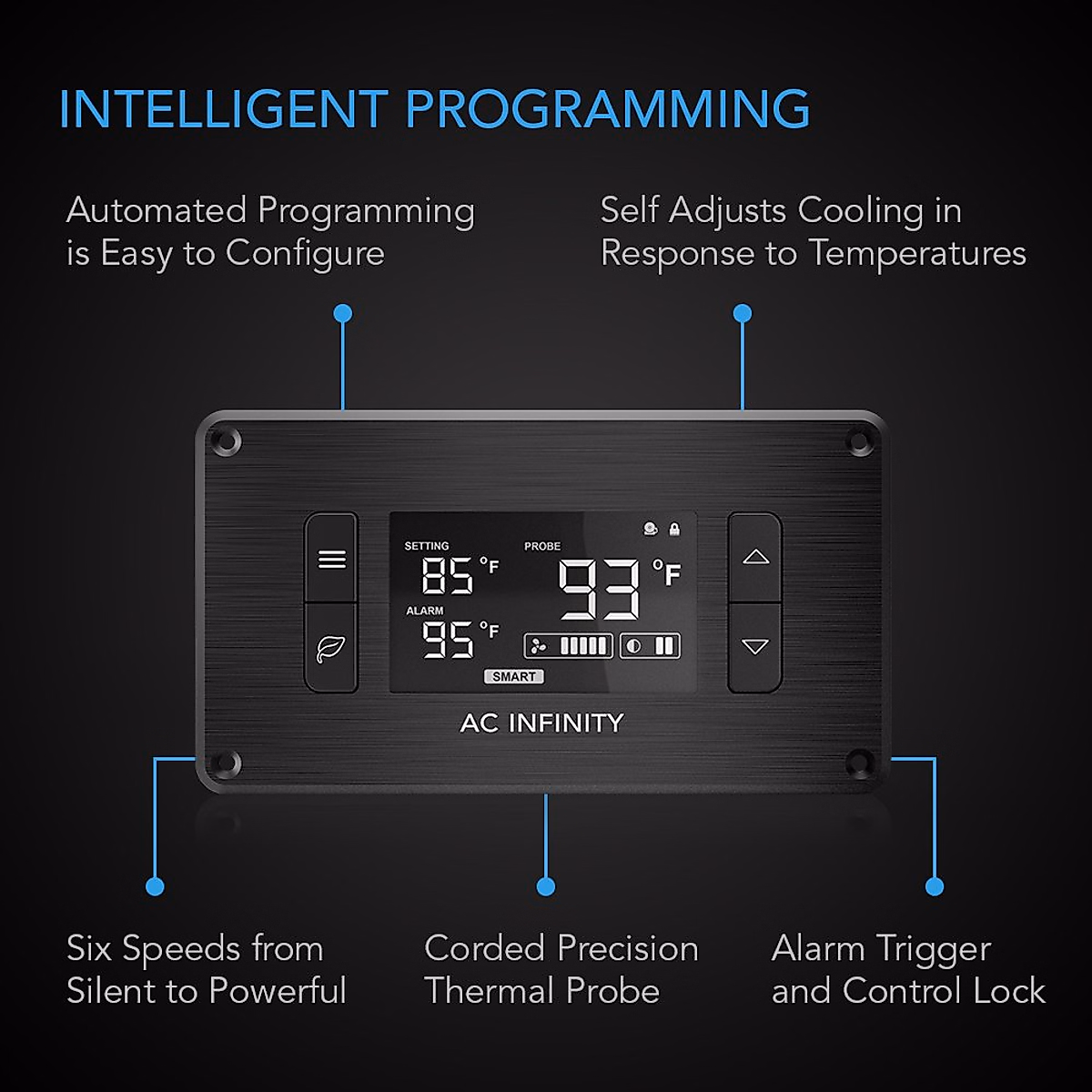 INTELLIGENT PROGRAMMING

Automated Programming is Easy to Configure

Self Adjusts Cooling in Response to Temperatures

SETTING
85 °F
ALARM
95 °F
PROBE
93 °F
SMART

AC INFINITY

Six Speeds from Silent to Powerful

Corded Precision Thermal Probe

Alarm Trigger and Control Lock