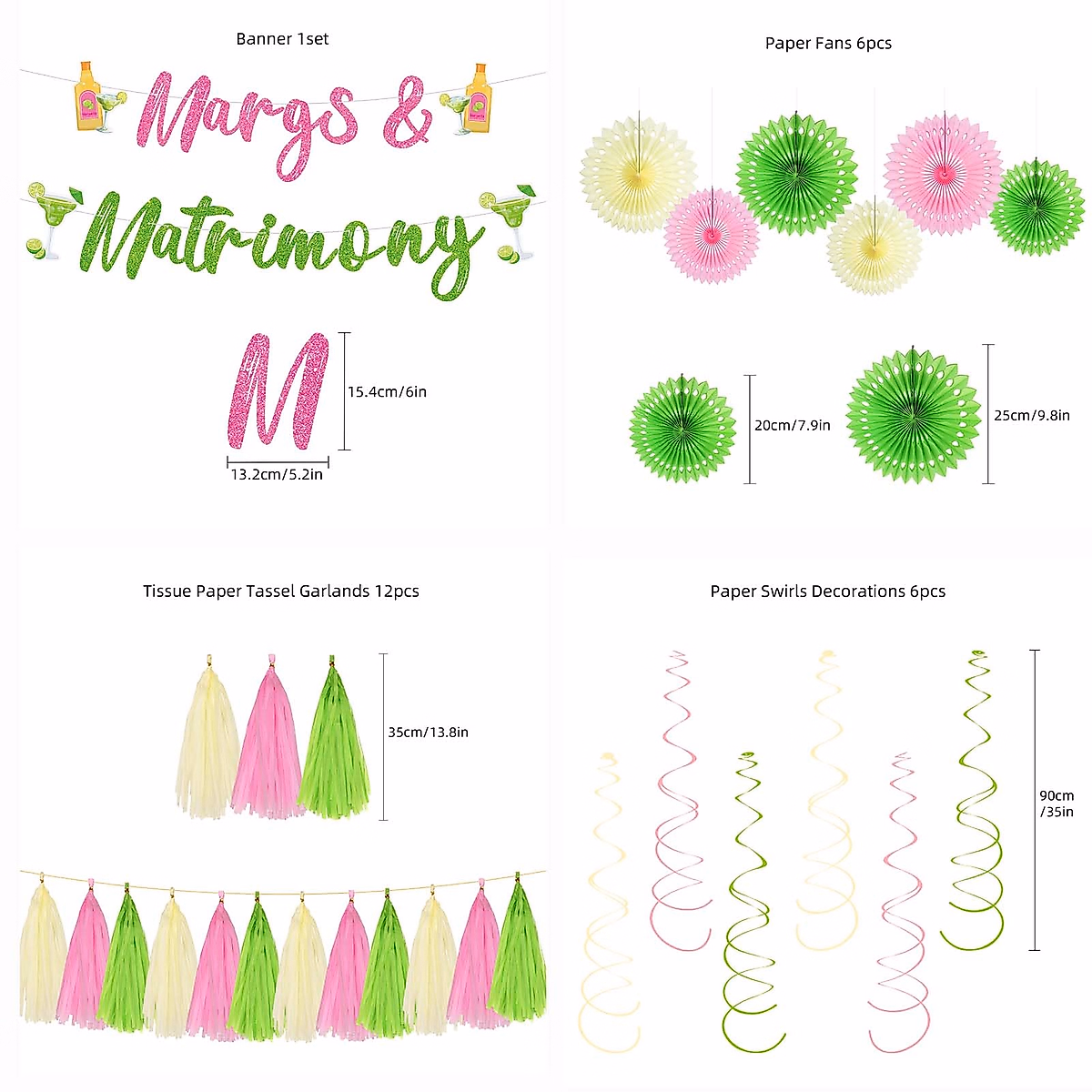 Banner 1set

Margs &
Matrimony

M

15.4cm/6in

13.2cm/5.2in

Paper Fans 6pcs

20cm/7.9in

25cm/9.8in

Tissue Paper Tassel Garlands 12pcs

35cm/13.8in

Paper Swirls Decorations 6pcs

90cm
/35in