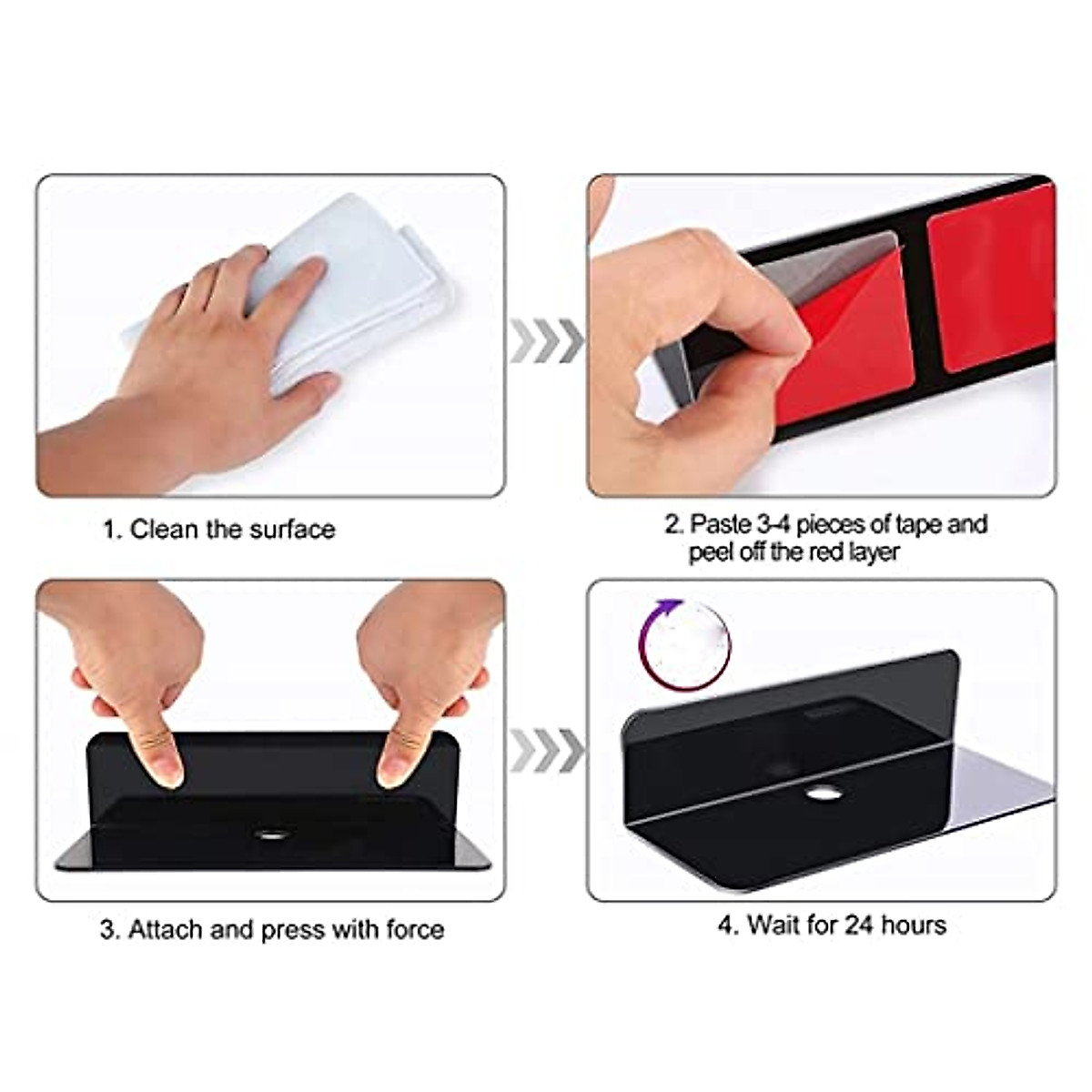 1. Clean the surface

2. Paste 3-4 pieces of tape and peel off the red layer

3. Attach and press with force

4. Wait for 24 hours