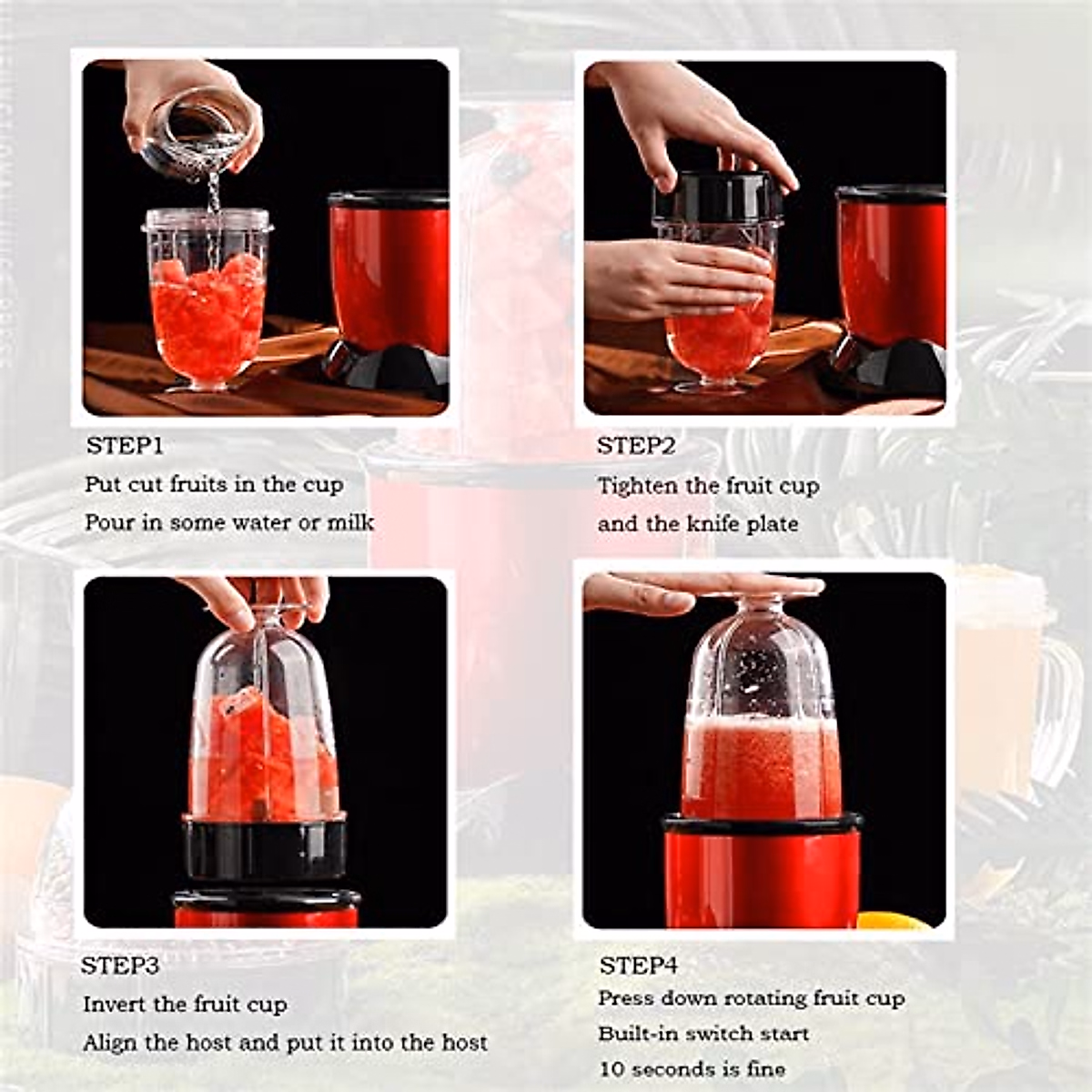 STEP1
Put cut fruits in the cup
Pour in some water or milk

STEP2
Tighten the fruit cup
and the knife plate

STEP3
Invert the fruit cup
Align the host and put it into the host

STEP4
Press down rotating fruit cup
Built-in switch start
10 seconds is fine