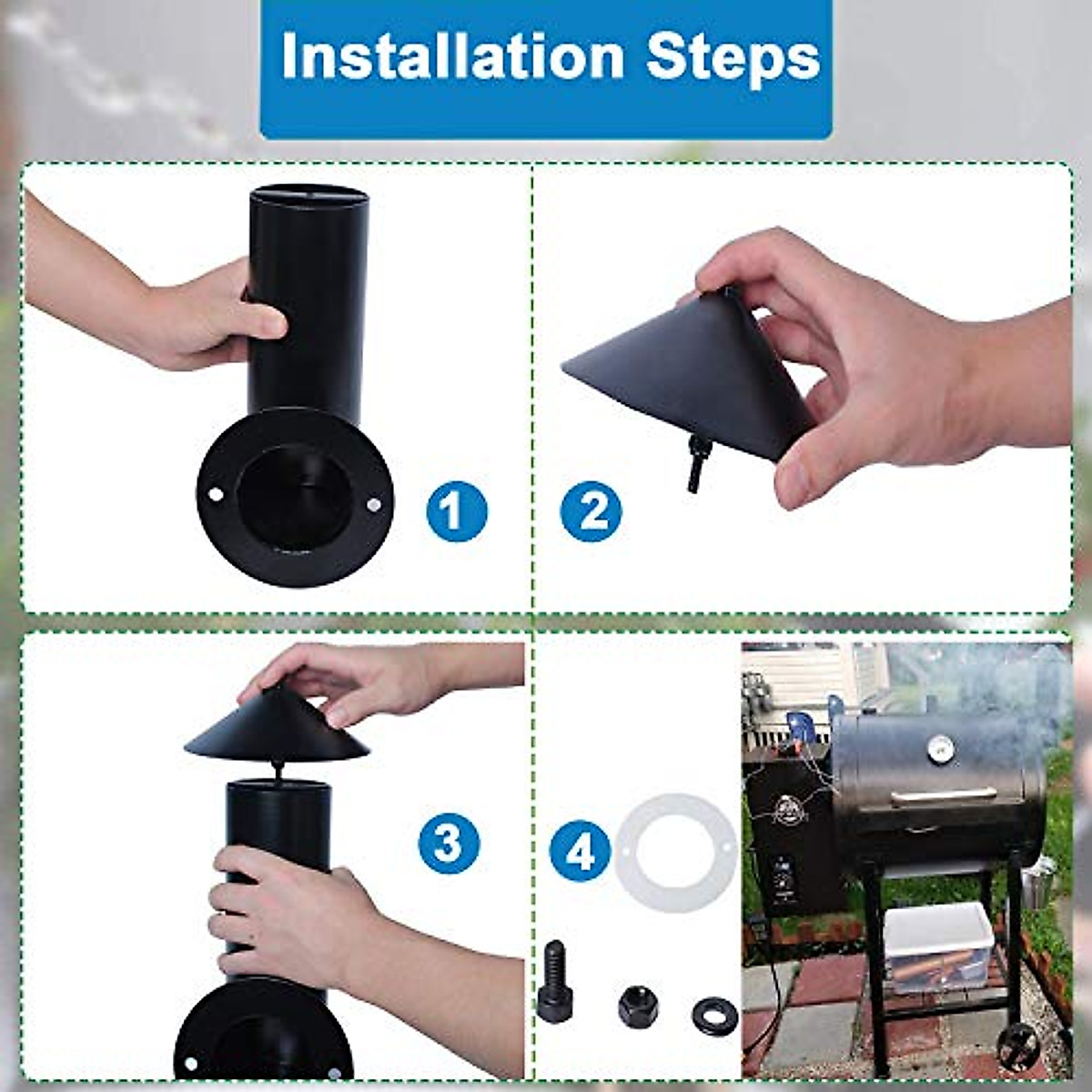 Installation Steps

1

2

3

4