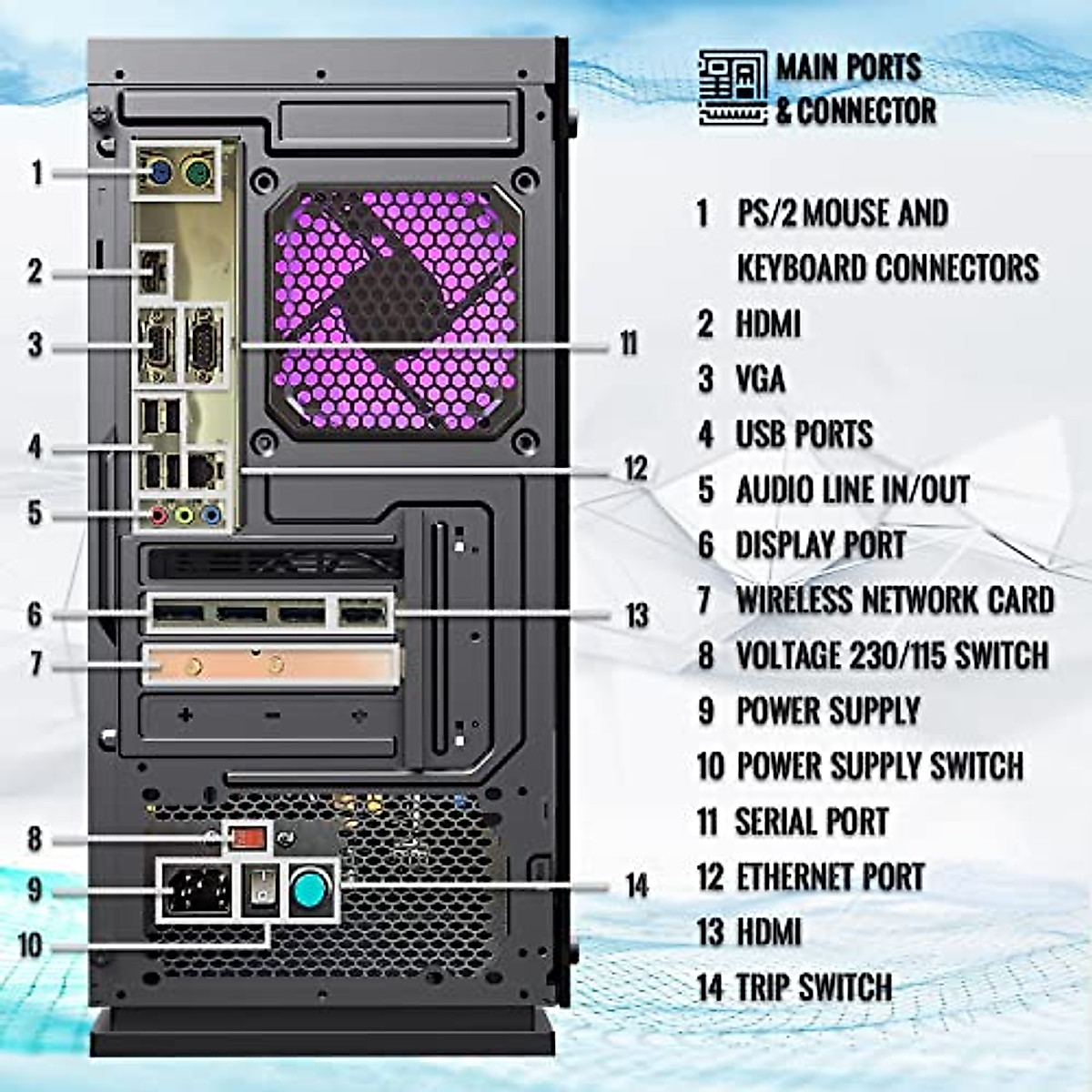 MAIN PORTS
& CONNECTOR

1 PS/2 MOUSE AND KEYBOARD CONNECTORS
2 HDMI
3 VGA
4 USB PORTS
5 AUDIO LINE IN/OUT
6 DISPLAY PORT
7 WIRELESS NETWORK CARD
8 VOLTAGE 230/115 SWITCH
9 POWER SUPPLY
10 POWER SUPPLY SWITCH
11 SERIAL PORT
12 ETHERNET PORT
13 HDMI
14 TRIP SWITCH

1
2
3
4
5
6
7
8
9
10
11
12
13
14