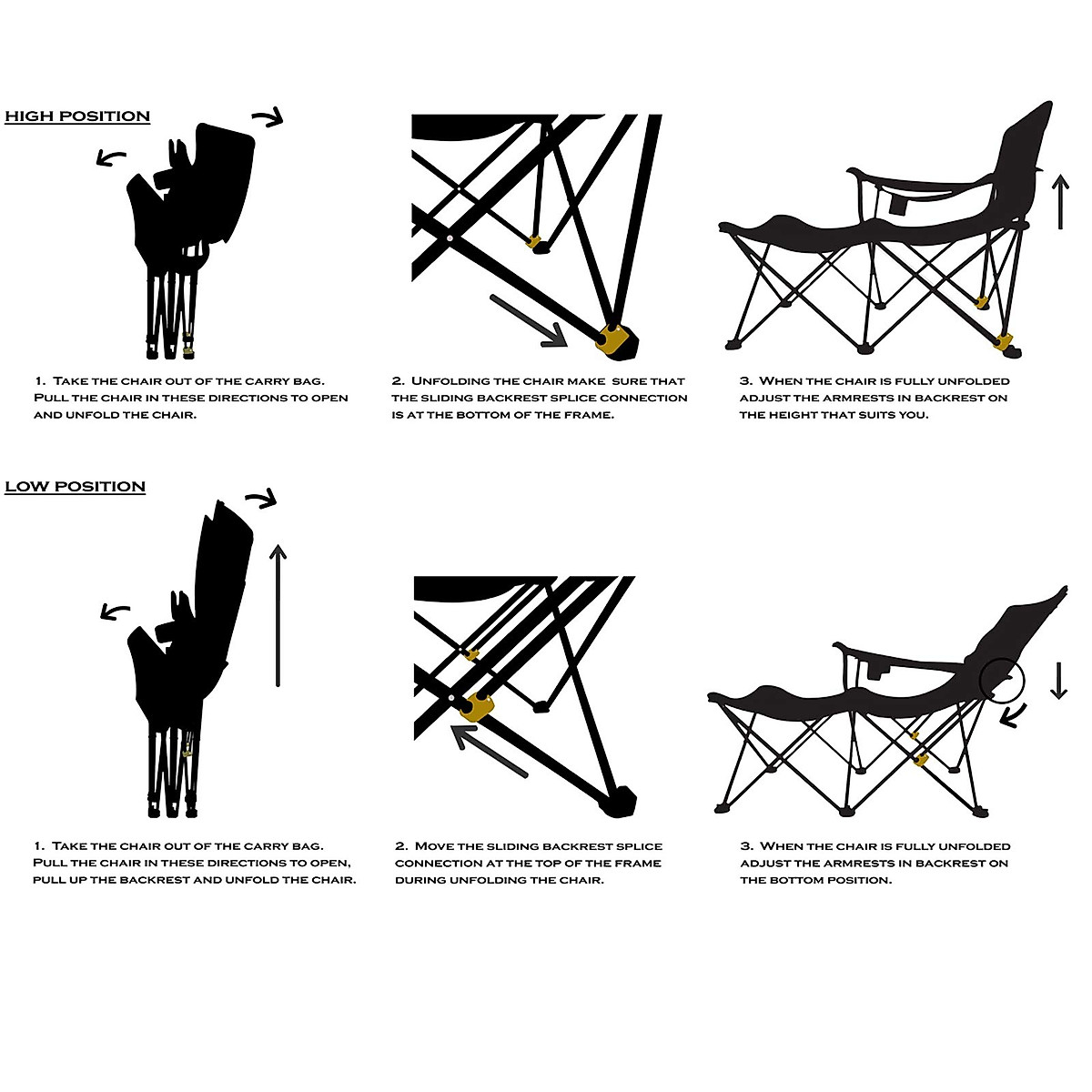 HIGH POSITION

1. TAKE THE CHAIR OUT OF THE CARRY BAG. PULL THE CHAIR IN THESE DIRECTIONS TO OPEN AND UNFOLD THE CHAIR.

2. UNFOLDING THE CHAIR MAKE SURE THAT THE SLIDING BACKREST SPLICE CONNECTION IS AT THE BOTTOM OF THE FRAME.

3. WHEN THE CHAIR IS FULLY UNFOLDED ADJUST THE ARMRESTS IN BACKREST ON THE HEIGHT THAT SUITS YOU.

LOW POSITION

1. TAKE THE CHAIR OUT OF THE CARRY BAG. PULL THE CHAIR IN THESE DIRECTIONS TO OPEN, PULL UP THE BACKREST AND UNFOLD THE CHAIR.

2. MOVE THE SLIDING BACKREST SPLICE CONNECTION AT THE TOP OF THE FRAME DURING UNFOLDING THE CHAIR.

3. WHEN THE CHAIR IS FULLY UNFOLDED ADJUST THE ARMRESTS IN BACKREST ON THE BOTTOM POSITION.