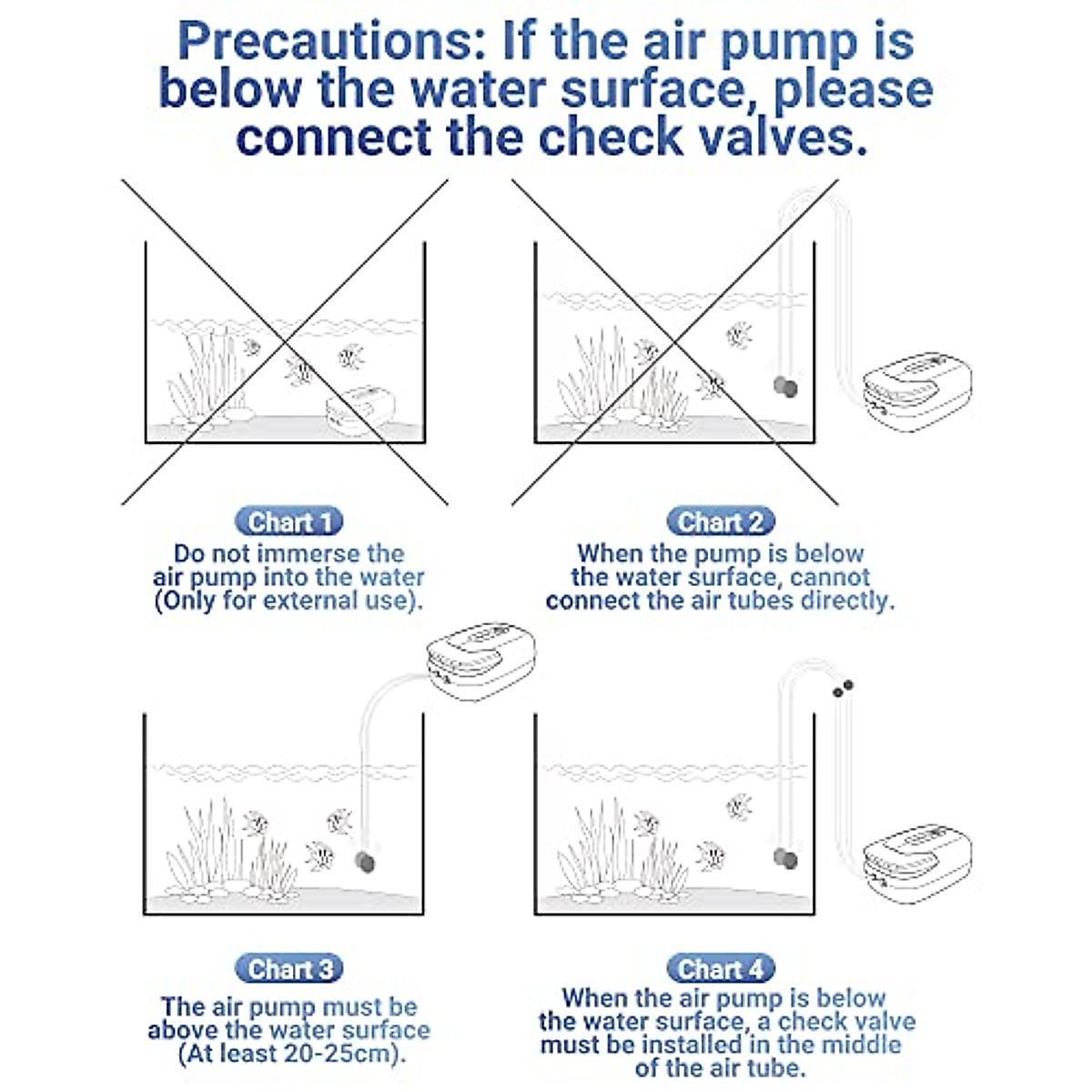 Precautions: If the air pump is below the water surface, please connect the check valves.

Chart 1
Do not immerse the air pump into the water (Only for external use).

Chart 2
When the pump is below the water surface, cannot connect the air tubes directly.

Chart 3
The air pump must be above the water surface (At least 20-25cm).

Chart 4
When the air pump is below the water surface, a check valve must be installed in the middle of the air tube.