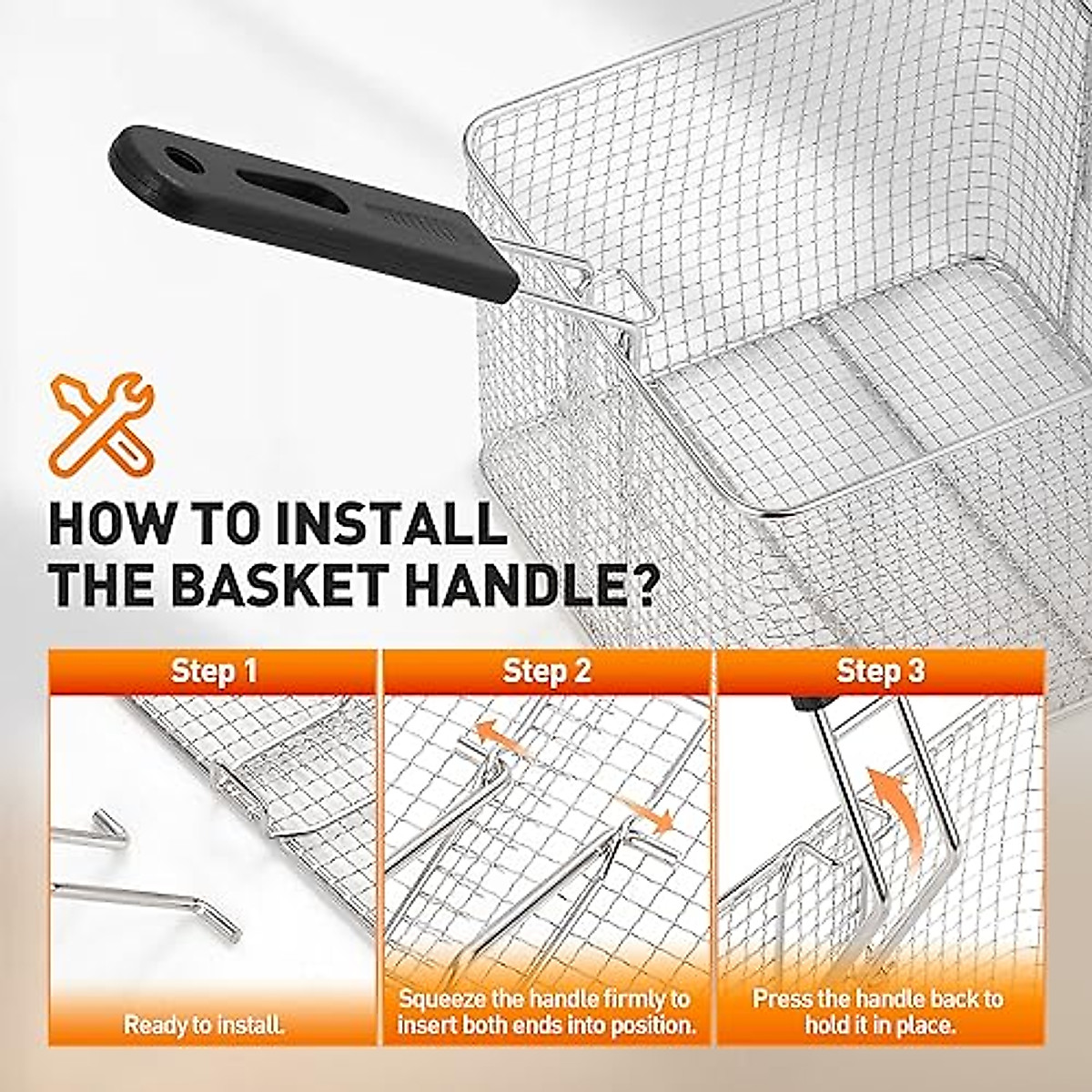 HOW TO INSTALL THE BASKET HANDLE?

Step 1

Ready to install.

Step 2

Squeeze the handle firmly to insert both ends into position.

Step 3

Press the handle back to hold it in place.