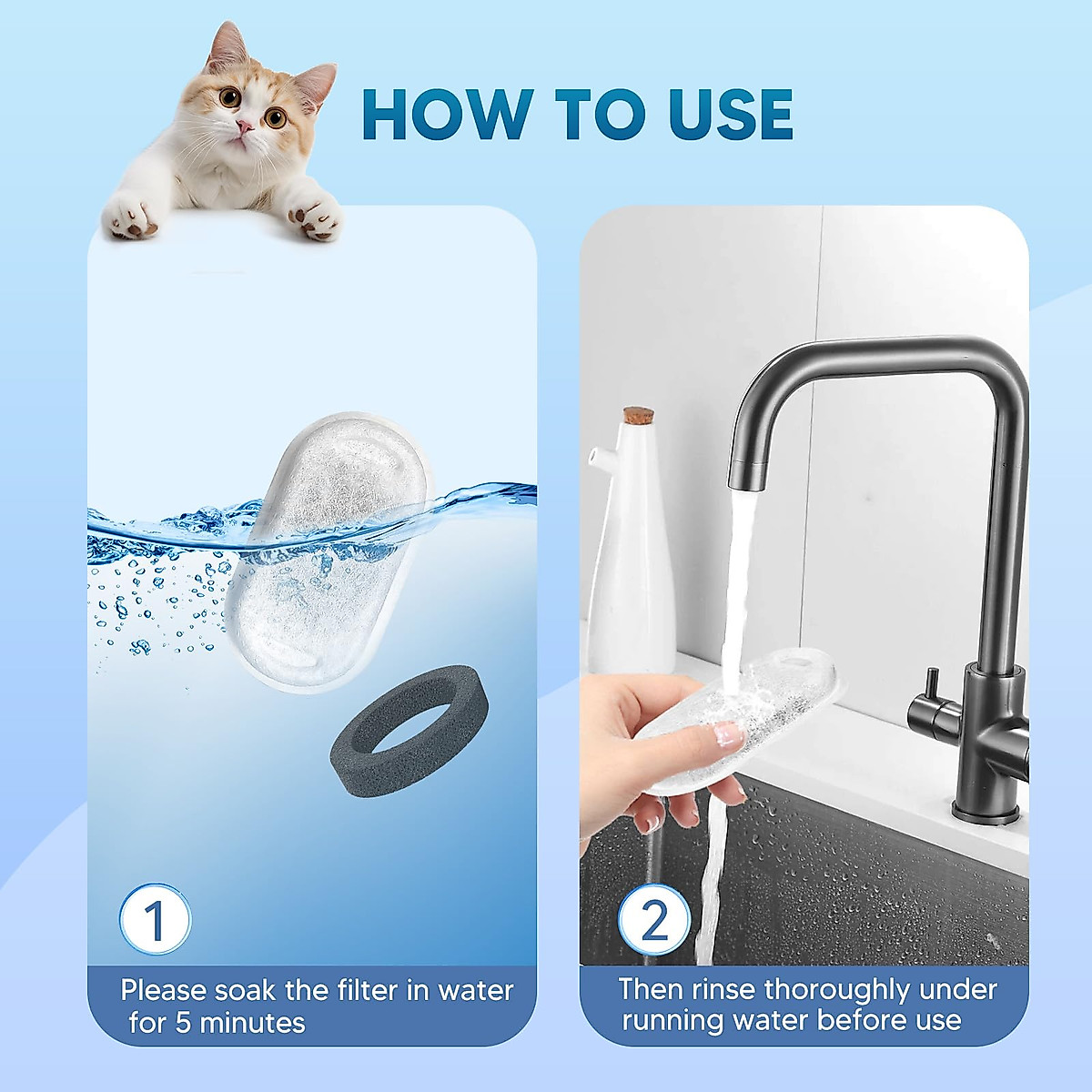 HOW TO USE

1

Please soak the filter in water for 5 minutes

2

Then rinse thoroughly under running water before use