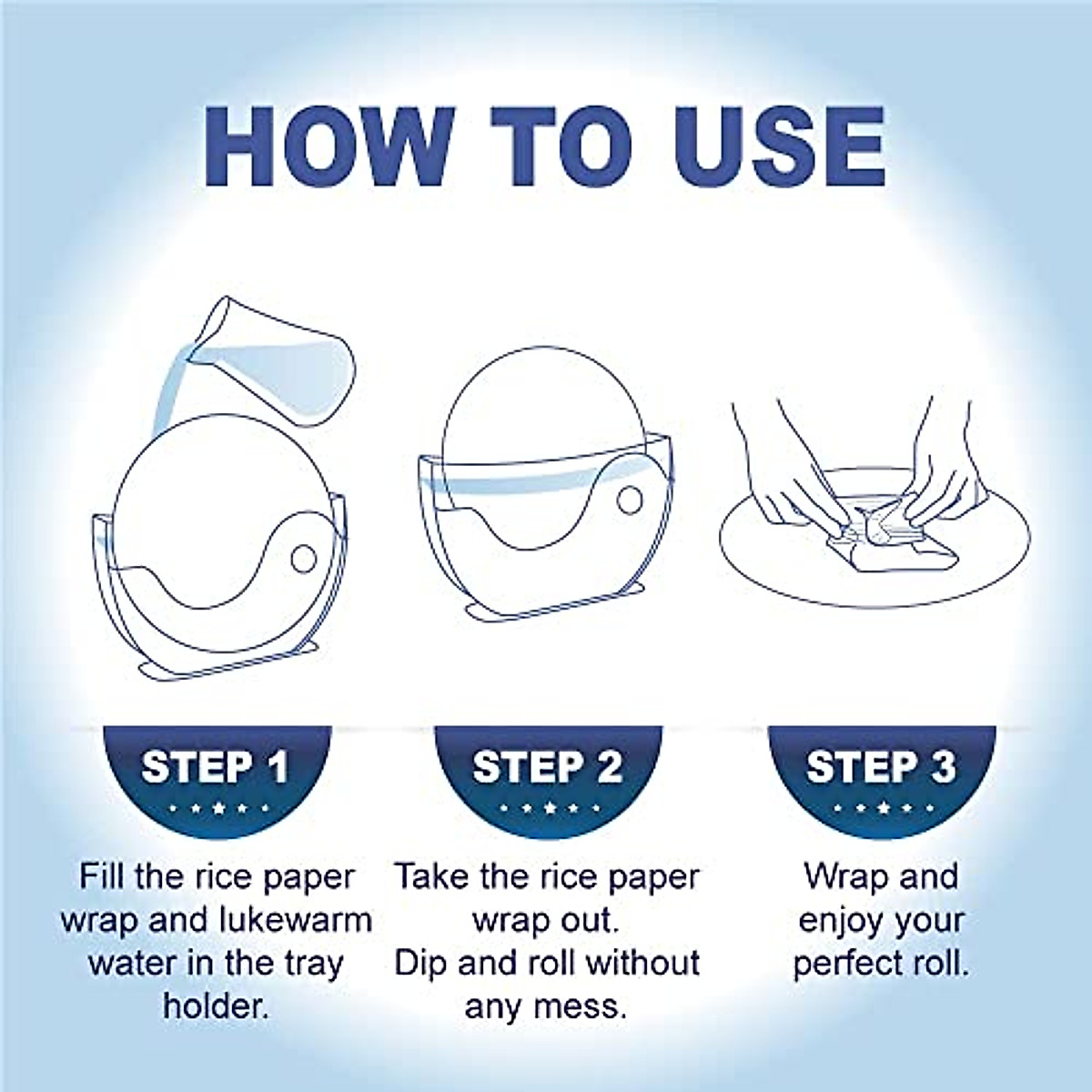 HOW TO USE

STEP 1

Fill the rice paper wrap and lukewarm water in the tray holder.

STEP 2

Take the rice paper wrap out.
Dip and roll without any mess.

STEP 3

Wrap and enjoy your perfect roll.