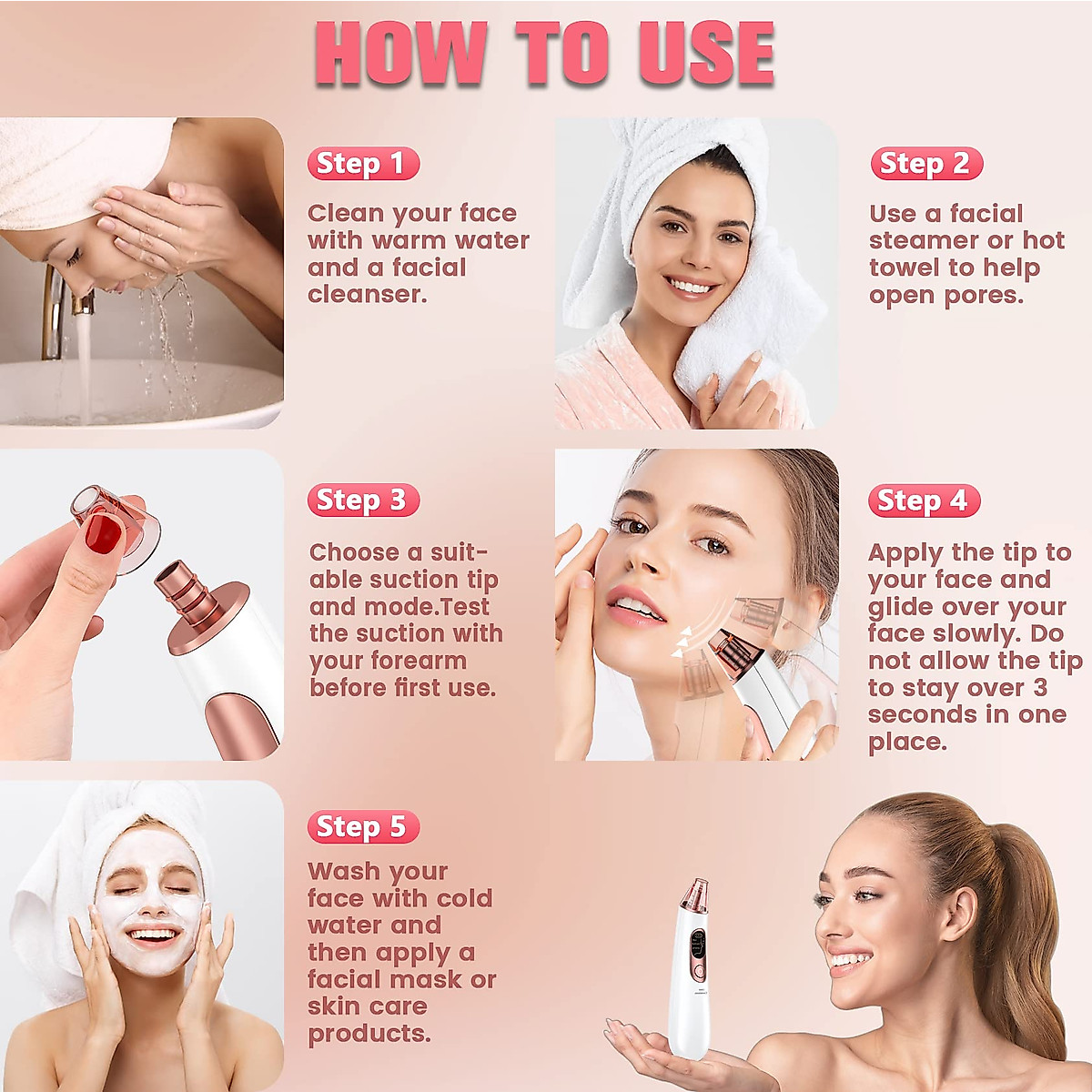 HOW TO USE

Step 1

Clean your face with warm water and a facial cleanser.

Step 2

Use a facial steamer or hot towel to help open pores.

Step 3

Choose a suitable suction tip and mode.Test the suction with your forearm before first use.

Step 4

Apply the tip to your face and glide over your face slowly. Do not allow the tip to stay over 3 seconds in one place.

Step 5

Wash your face with cold water and then apply a facial mask or skin care products.