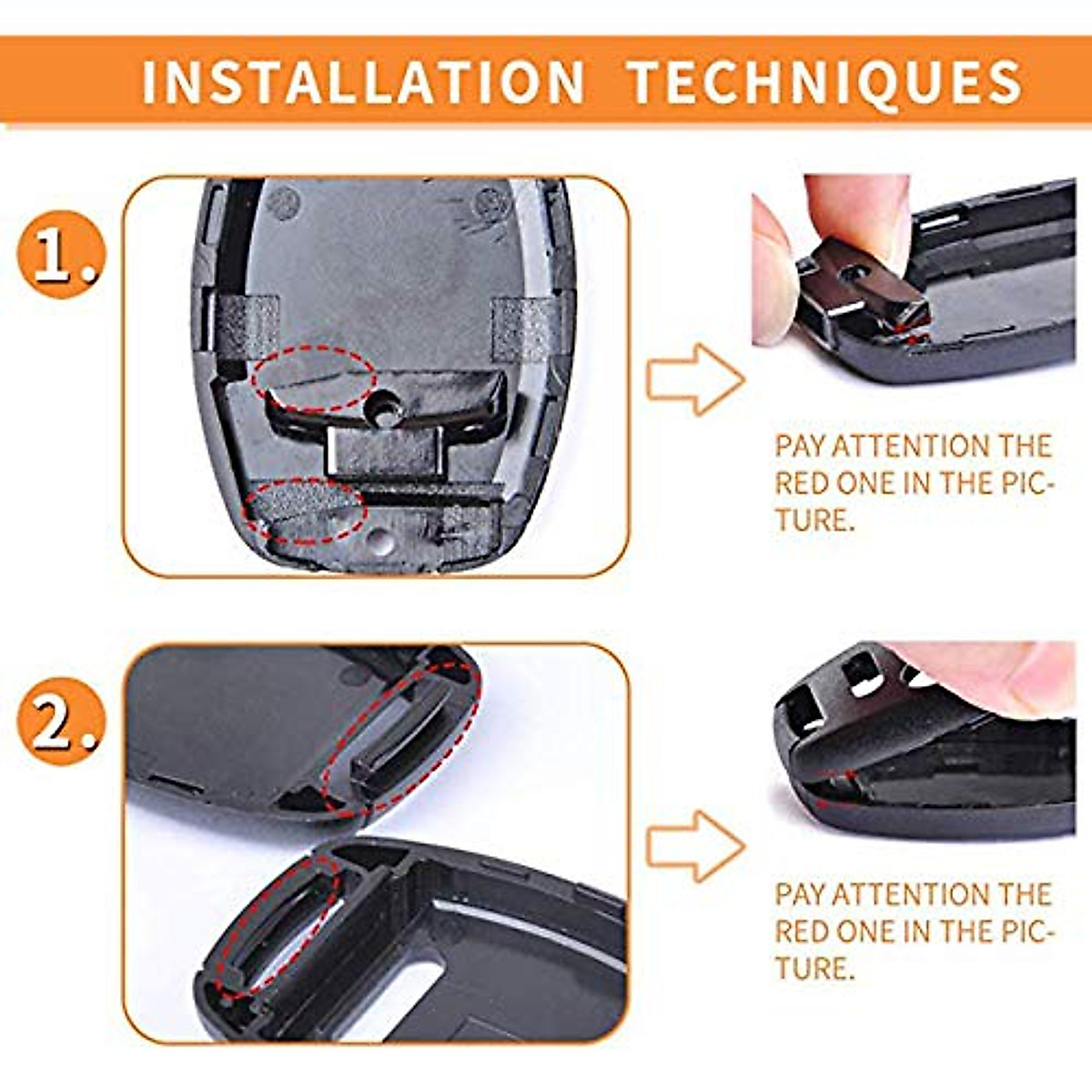 INSTALLATION TECHNIQUES

1.

PAY ATTENTION THE RED ONE IN THE PICTURE.

2.

PAY ATTENTION THE RED ONE IN THE PICTURE.