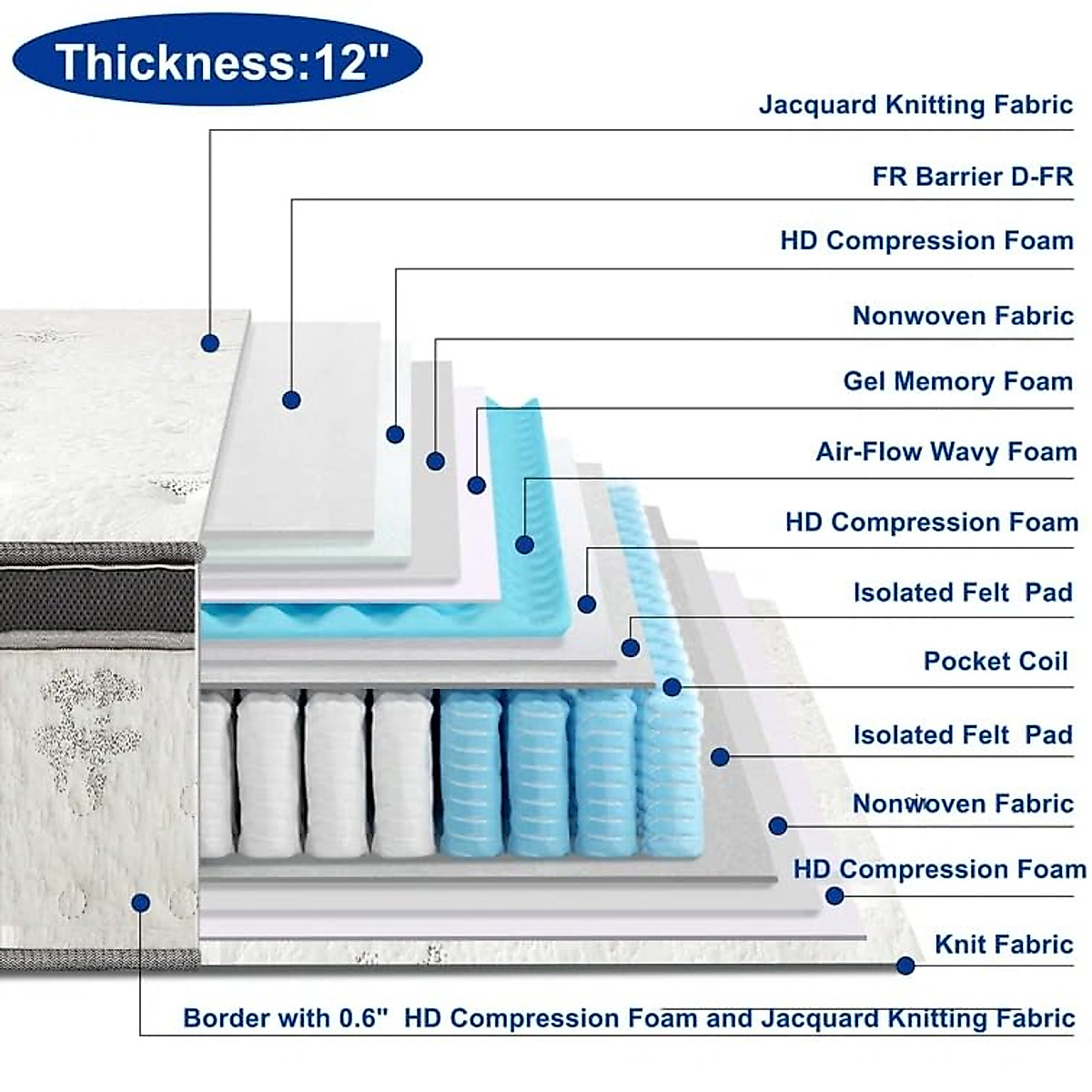 Thickness:12"

Jacquard Knitting Fabric

FR Barrier D-FR

HD Compression Foam

Nonwoven Fabric

Gel Memory Foam

Air-Flow Wavy Foam

HD Compression Foam

Isolated Felt Pad

Pocket Coil

Isolated Felt Pad

Nonwoven Fabric

HD Compression Foam

Knit Fabric

Border with 0.6" HD Compression Foam and Jacquard Knitting Fabric