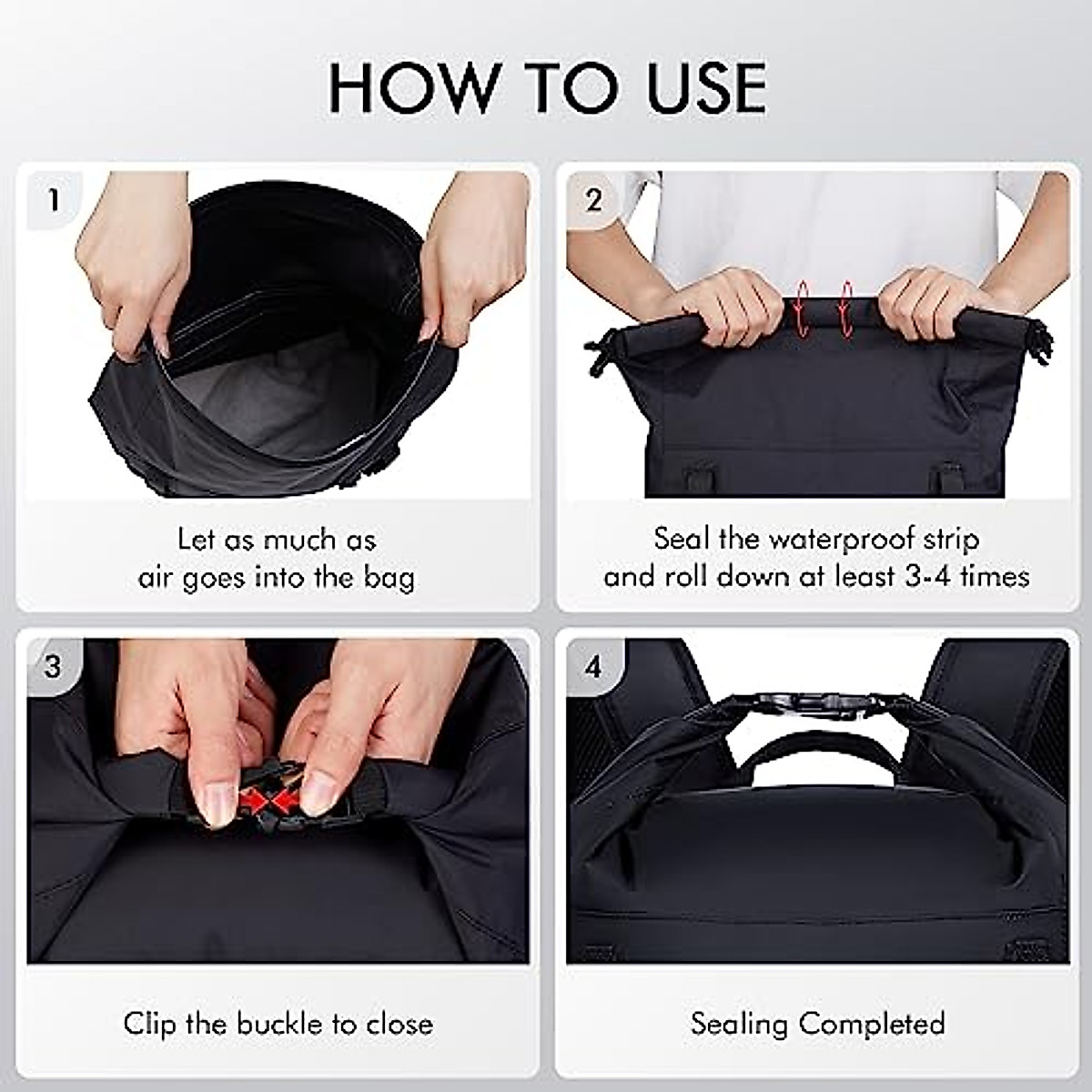 HOW TO USE

1

Let as much as air goes into the bag

2

Seal the waterproof strip and roll down at least 3-4 times

3

Clip the buckle to close

4

Sealing Completed