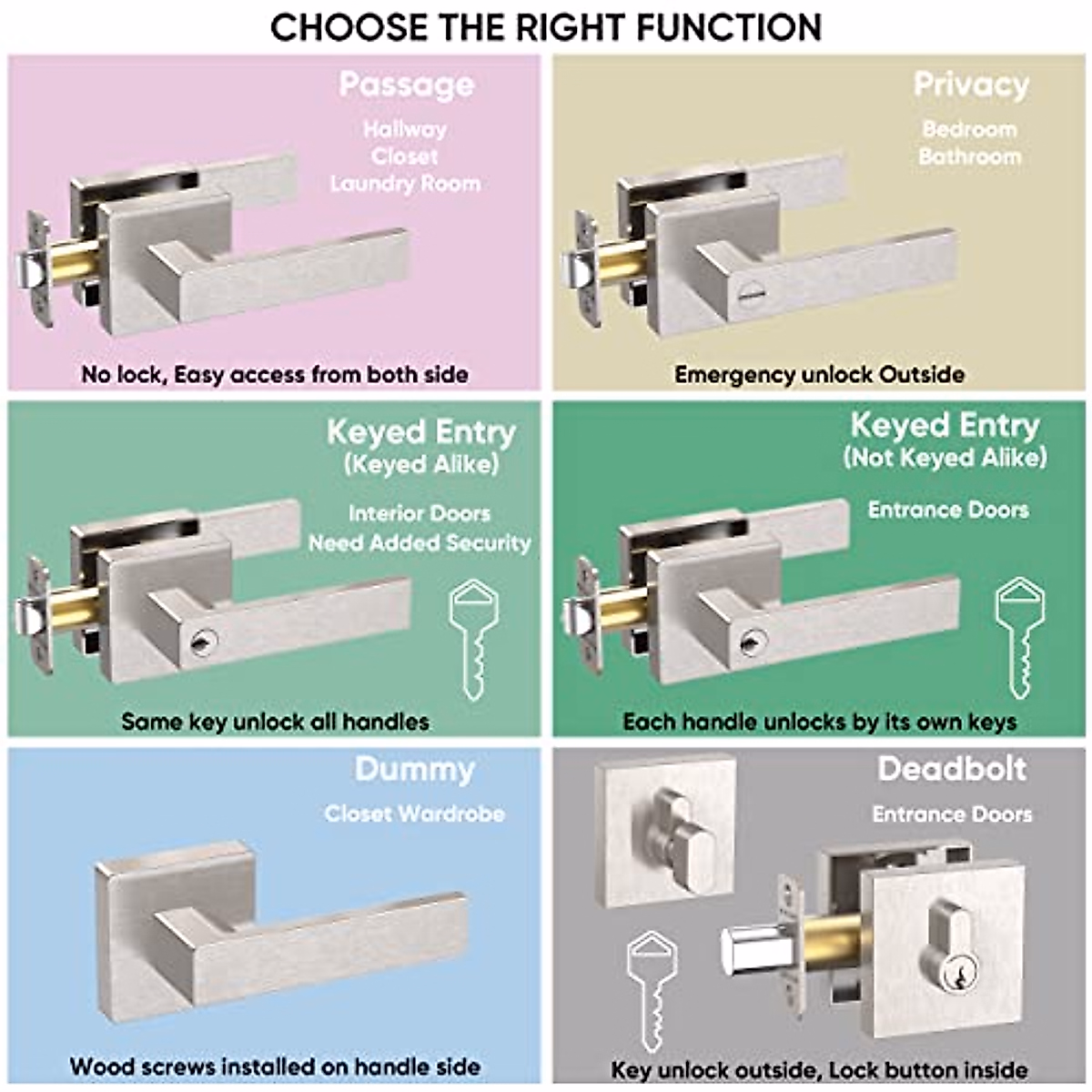 CHOOSE THE RIGHT FUNCTION

Passage
Hallway
Closet
Laundry Room

No lock, Easy access from both side

Privacy
Bedroom
Bathroom

Emergency unlock Outside

Keyed Entry
(Keyed Alike)
Interior Doors
Need Added Security

Same key unlock all handles

Keyed Entry
(Not Keyed Alike)
Entrance Doors

Each handle unlocks by its own keys

Dummy
Closet Wardrobe

Wood screws installed on handle side

Deadbolt
Entrance Doors

Key unlock outside, Lock button inside