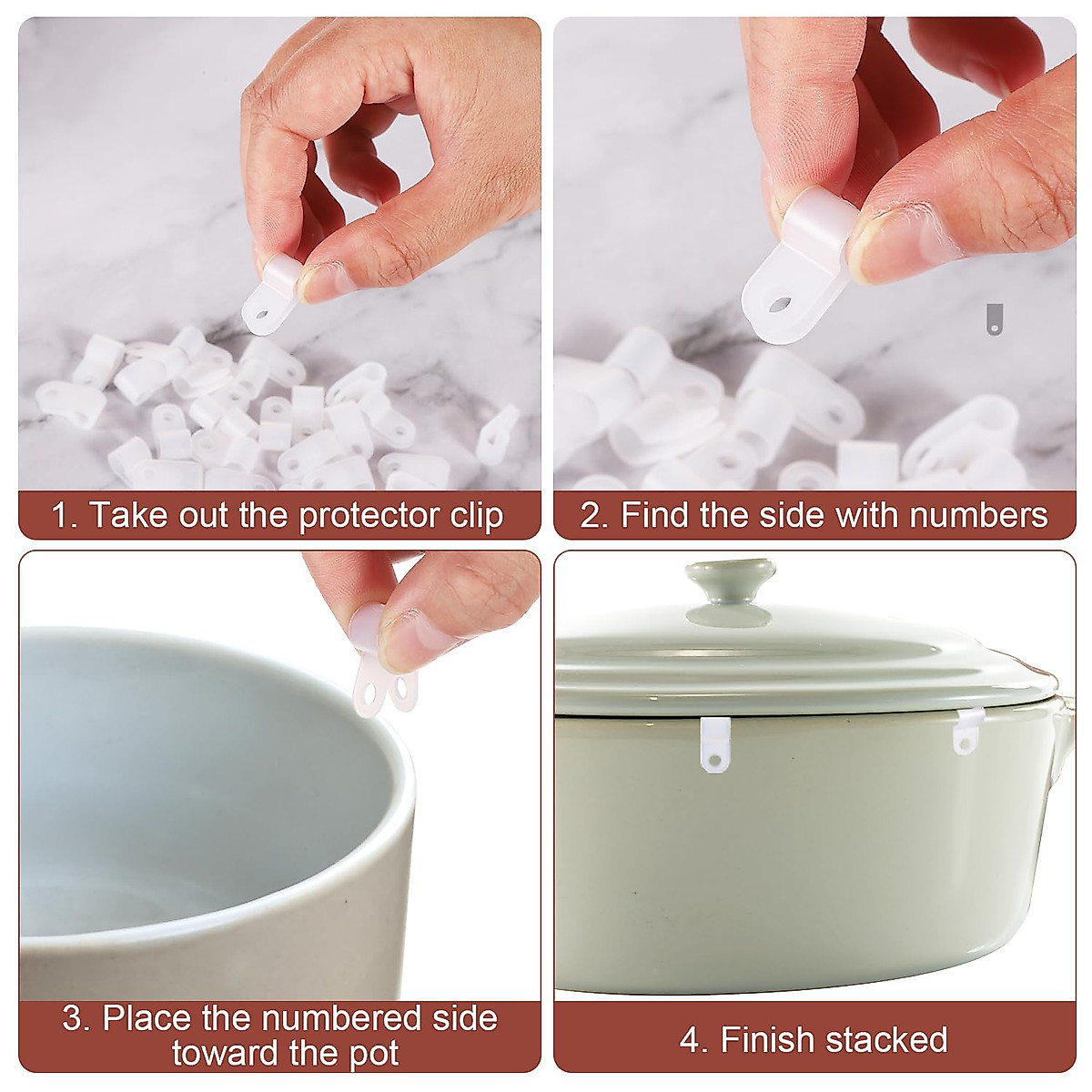 1. Take out the protector clip

2. Find the side with numbers

3. Place the numbered side toward the pot

4. Finish stacked