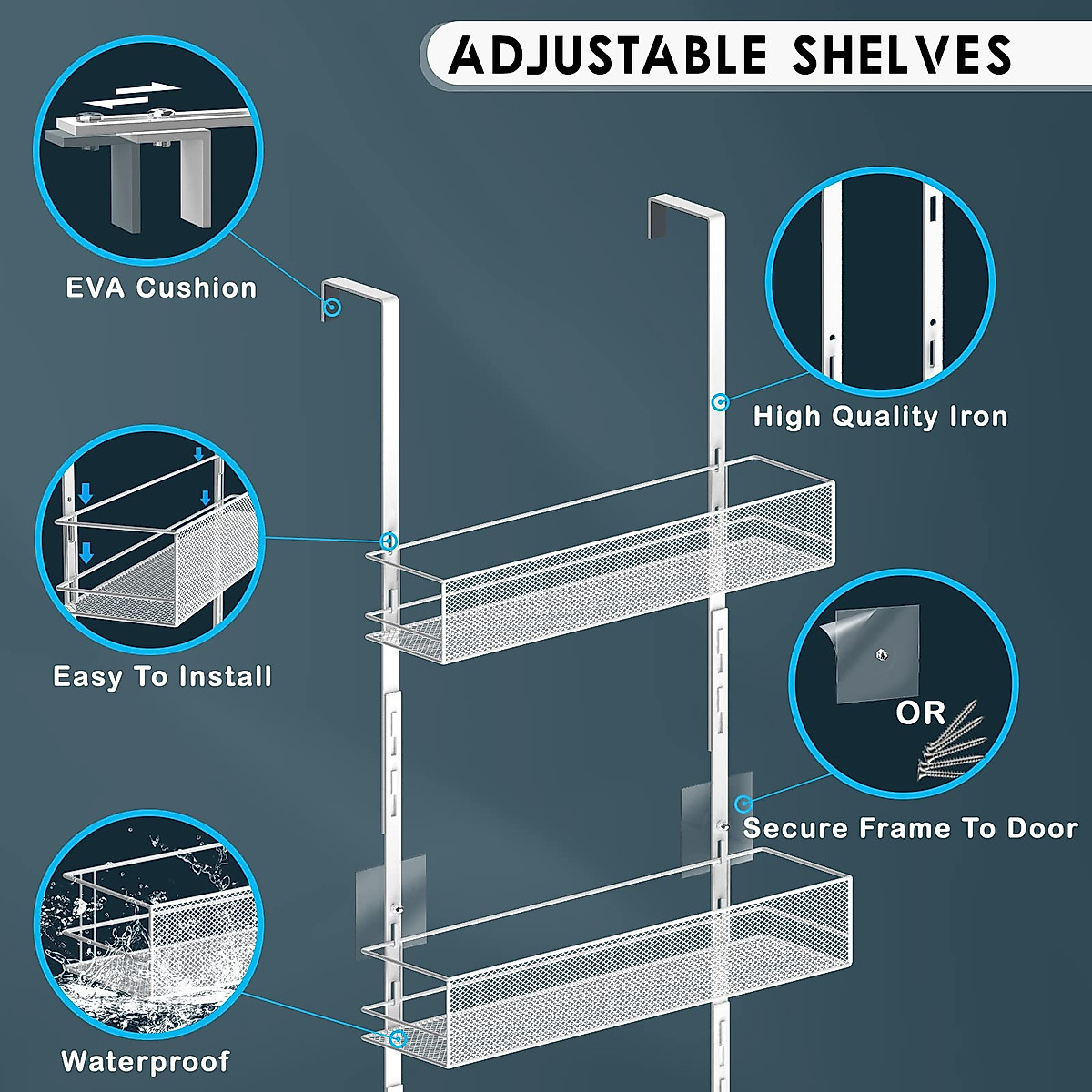 ADJUSTABLE SHELVES

EVA Cushion

High Quality Iron

Easy To Install

OR

Secure Frame To Door

Waterproof