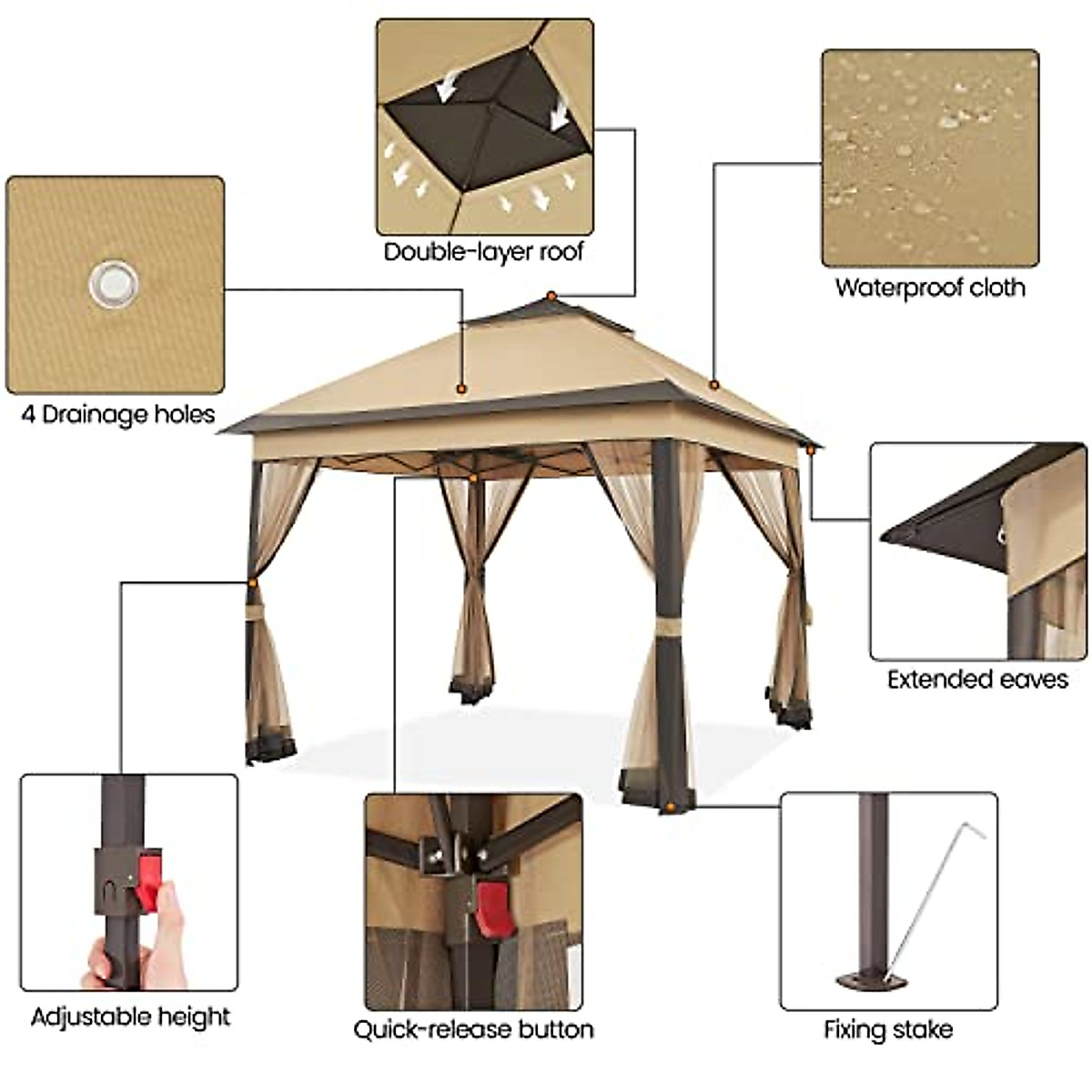 Double-layer roof

Waterproof cloth

4 Drainage holes

Extended eaves

Adjustable height

Quick-release button

Fixing stake