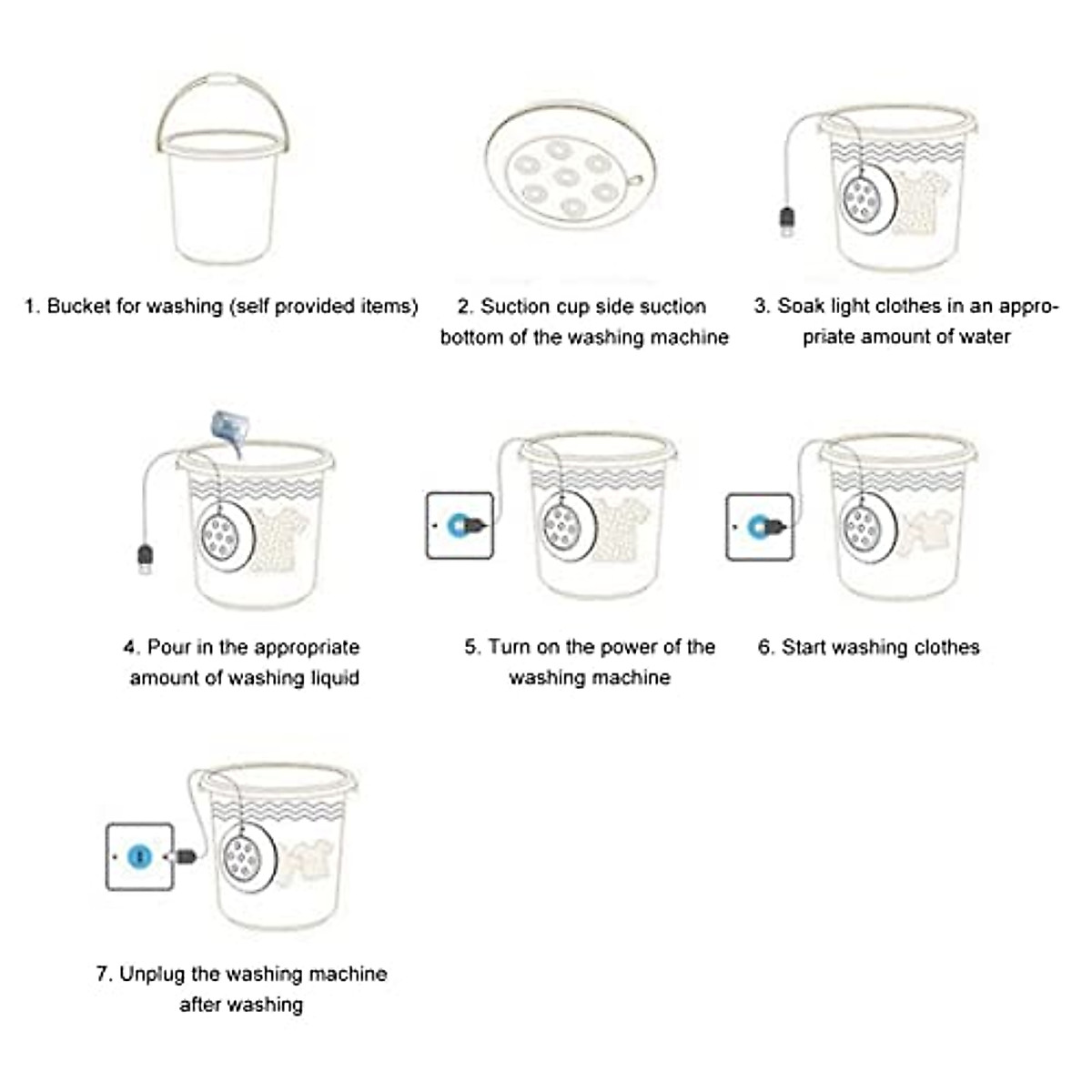 1. Bucket for washing (self provided items)

2. Suction cup side suction bottom of the washing machine

3. Soak light clothes in an appropriate amount of water

4. Pour in the appropriate amount of washing liquid

5. Turn on the power of the washing machine

6. Start washing clothes

7. Unplug the washing machine after washing