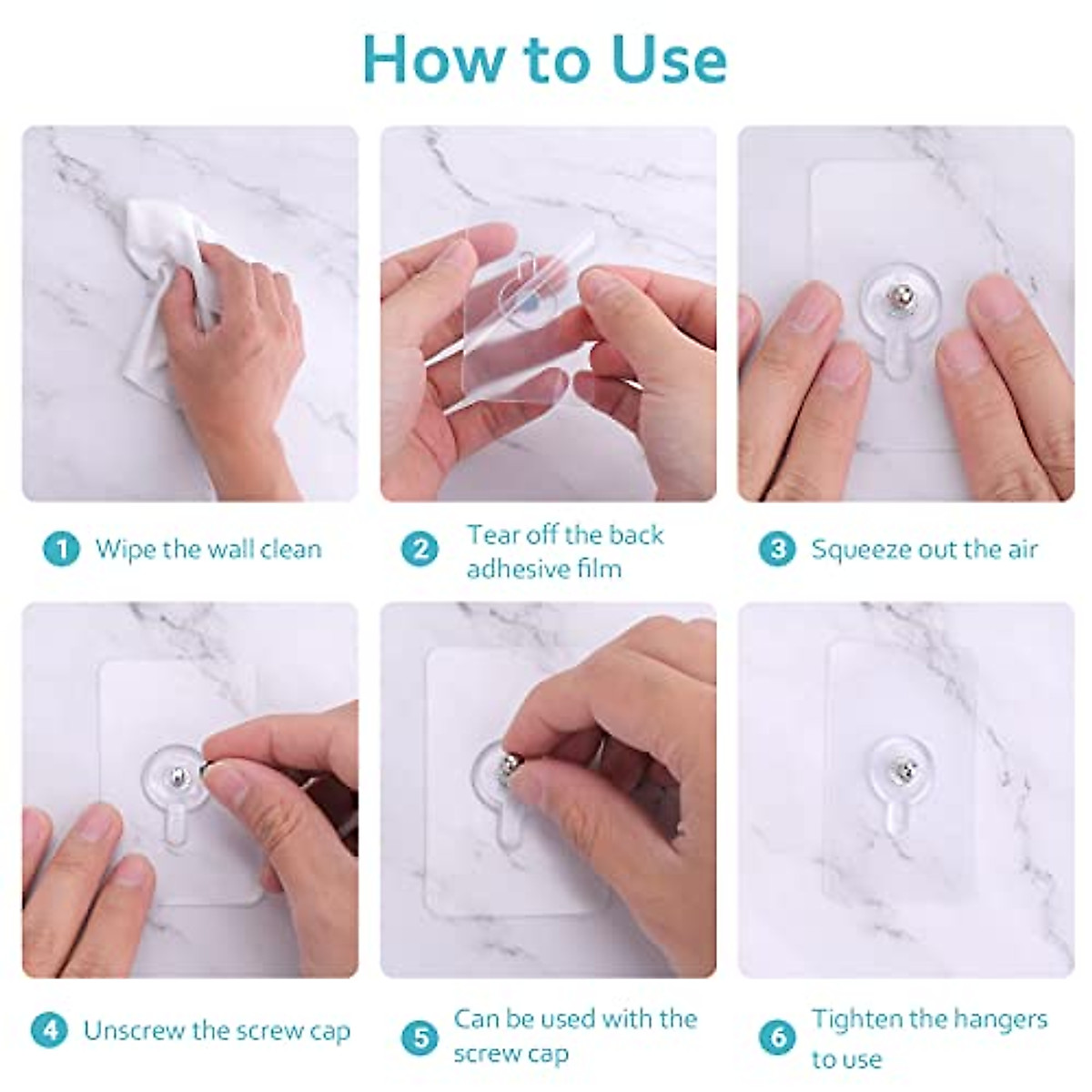 How to Use

1 Wipe the wall clean

2 Tear off the back adhesive film

3 Squeeze out the air

4 Unscrew the screw cap

5 Can be used with the screw cap

6 Tighten the hangers to use