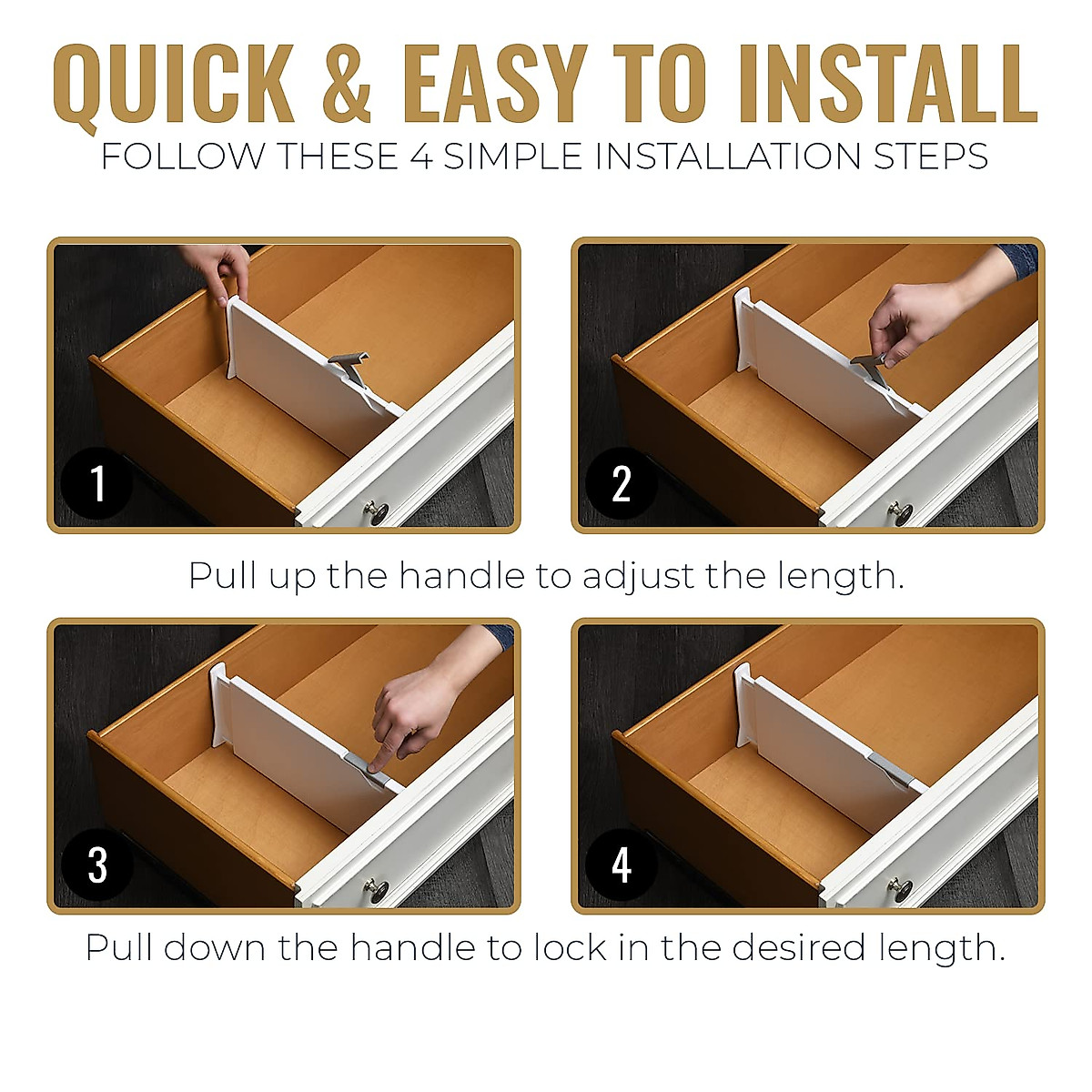 QUICK & EASY TO INSTALL
FOLLOW THESE 4 SIMPLE INSTALLATION STEPS

1

2

Pull up the handle to adjust the length.

3

4

Pull down the handle to lock in the desired length.