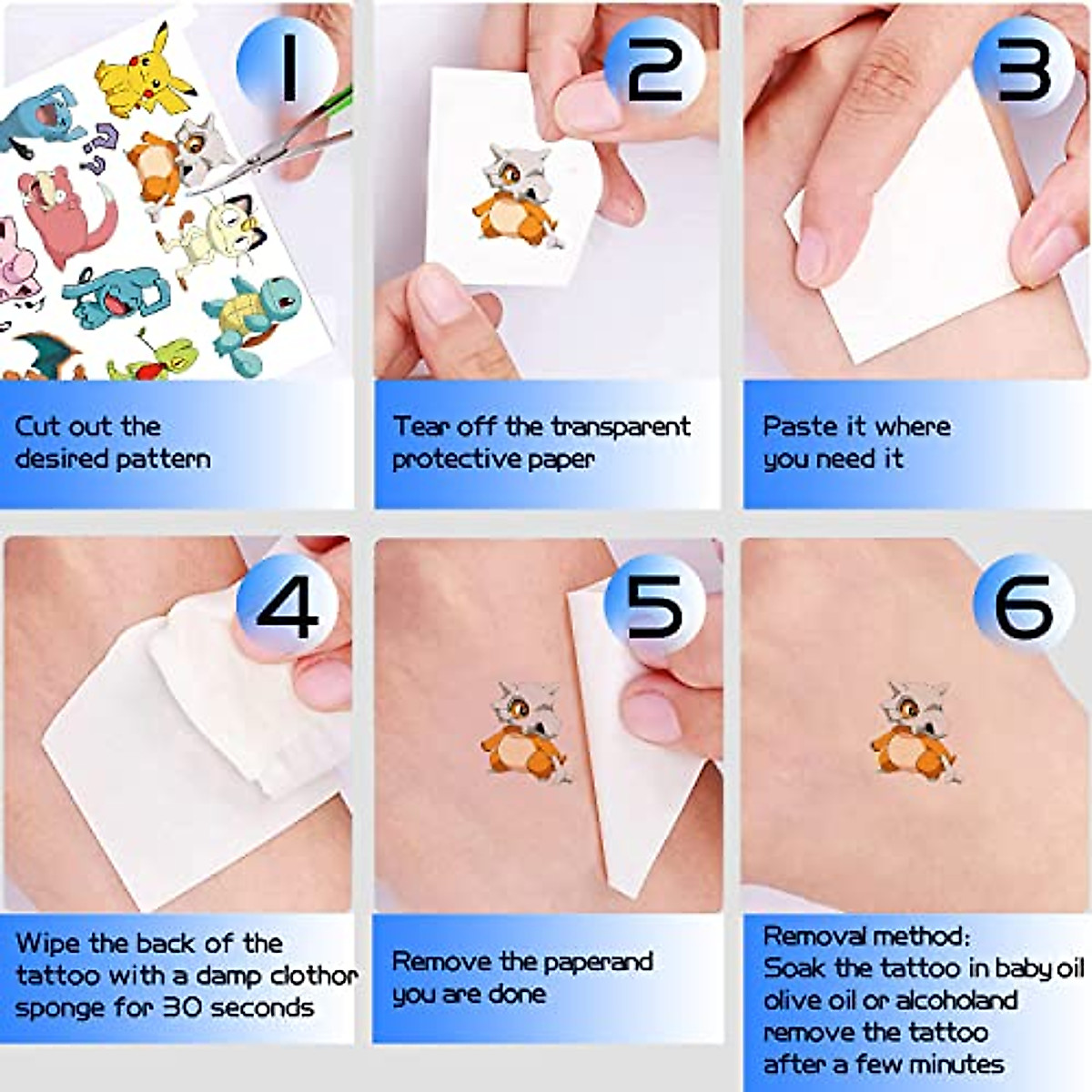 1

Cut out the desired pattern

2

Tear off the transparent protective paper

3

Paste it where you need it

4

Wipe the back of the tattoo with a damp clothor sponge for 30 seconds

5

Remove the paperand you are done

6

Removal method:
Soak the tattoo in baby oil olive oil or alcoholand remove the tattoo after a few minutes