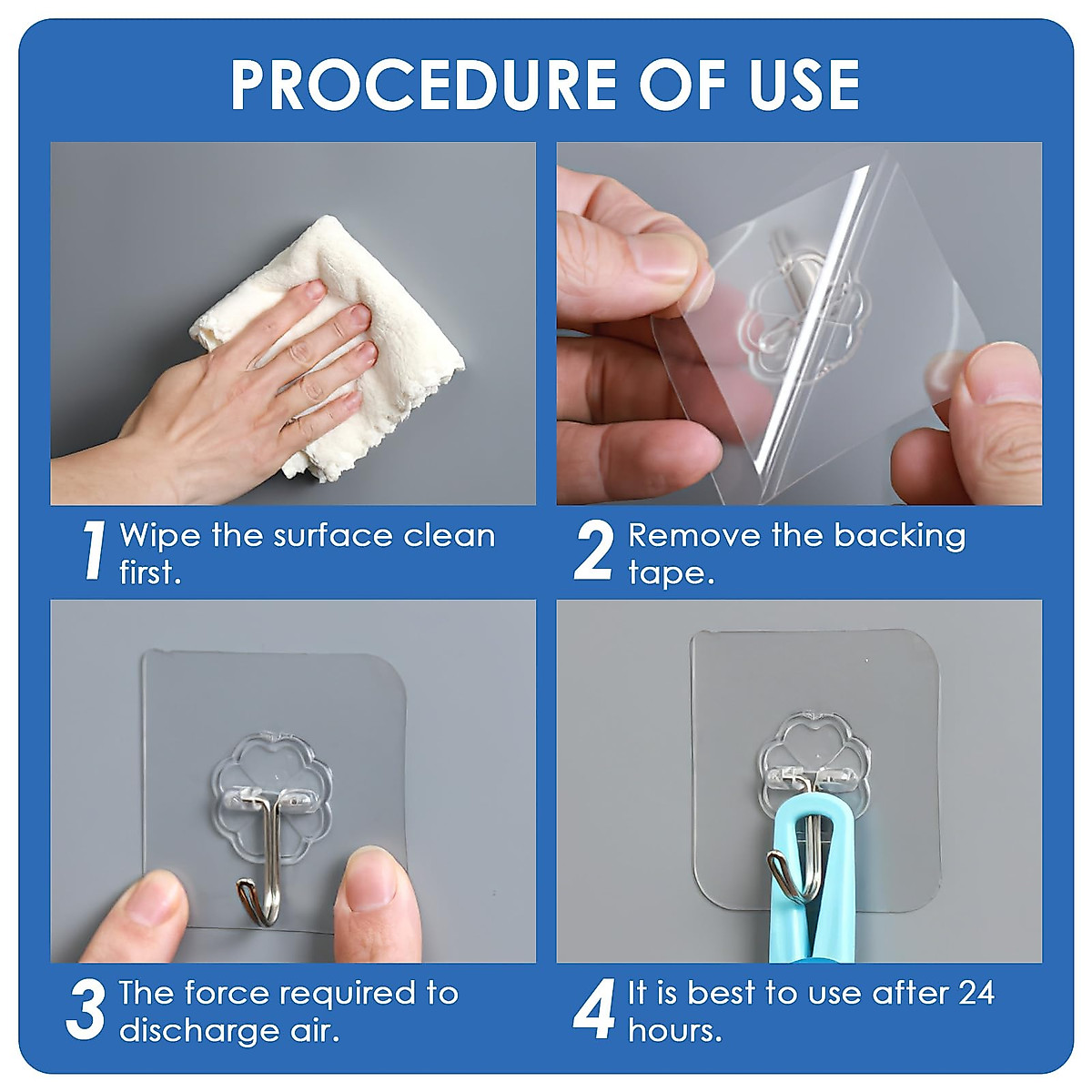 PROCEDURE OF USE

1 Wipe the surface clean first.

2 Remove the backing tape.

3 The force required to discharge air.

4 It is best to use after 24 hours.