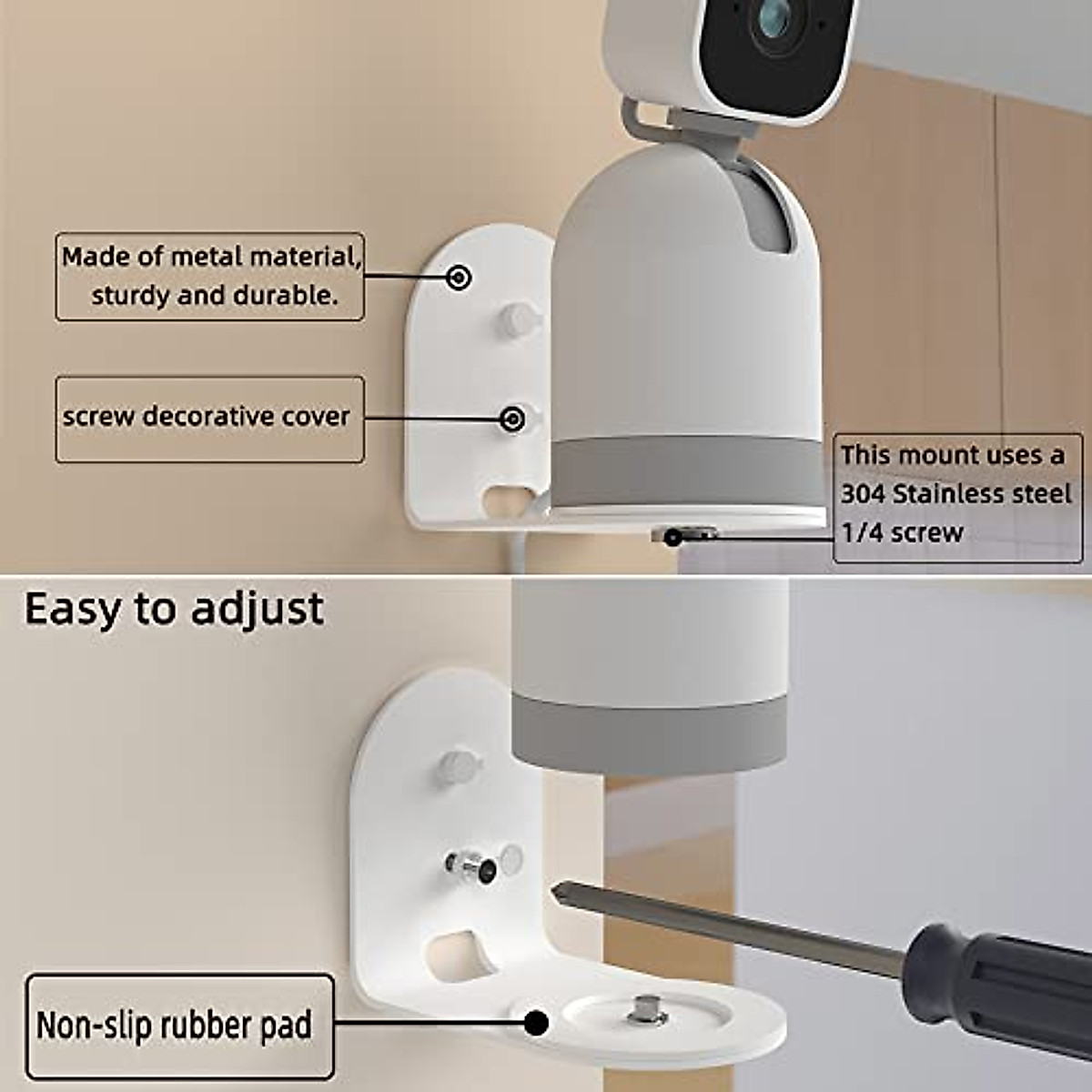 Made of metal material, sturdy and durable.

screw decorative cover

This mount uses a 304 Stainless steel 1/4 screw

Easy to adjust

Non-slip rubber pad