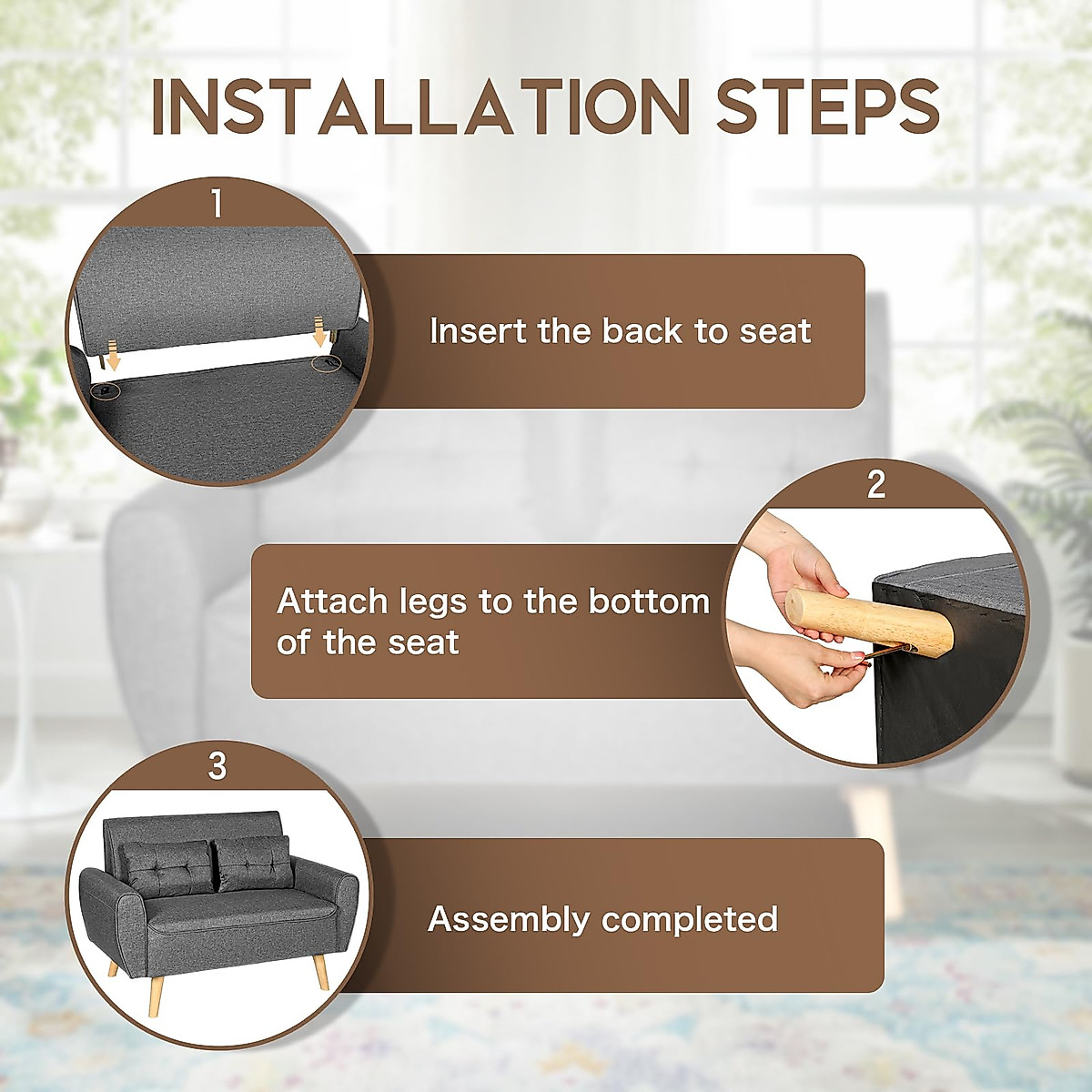 INSTALLATION STEPS

1

Insert the back to seat

2

Attach legs to the bottom of the seat

3

Assembly completed