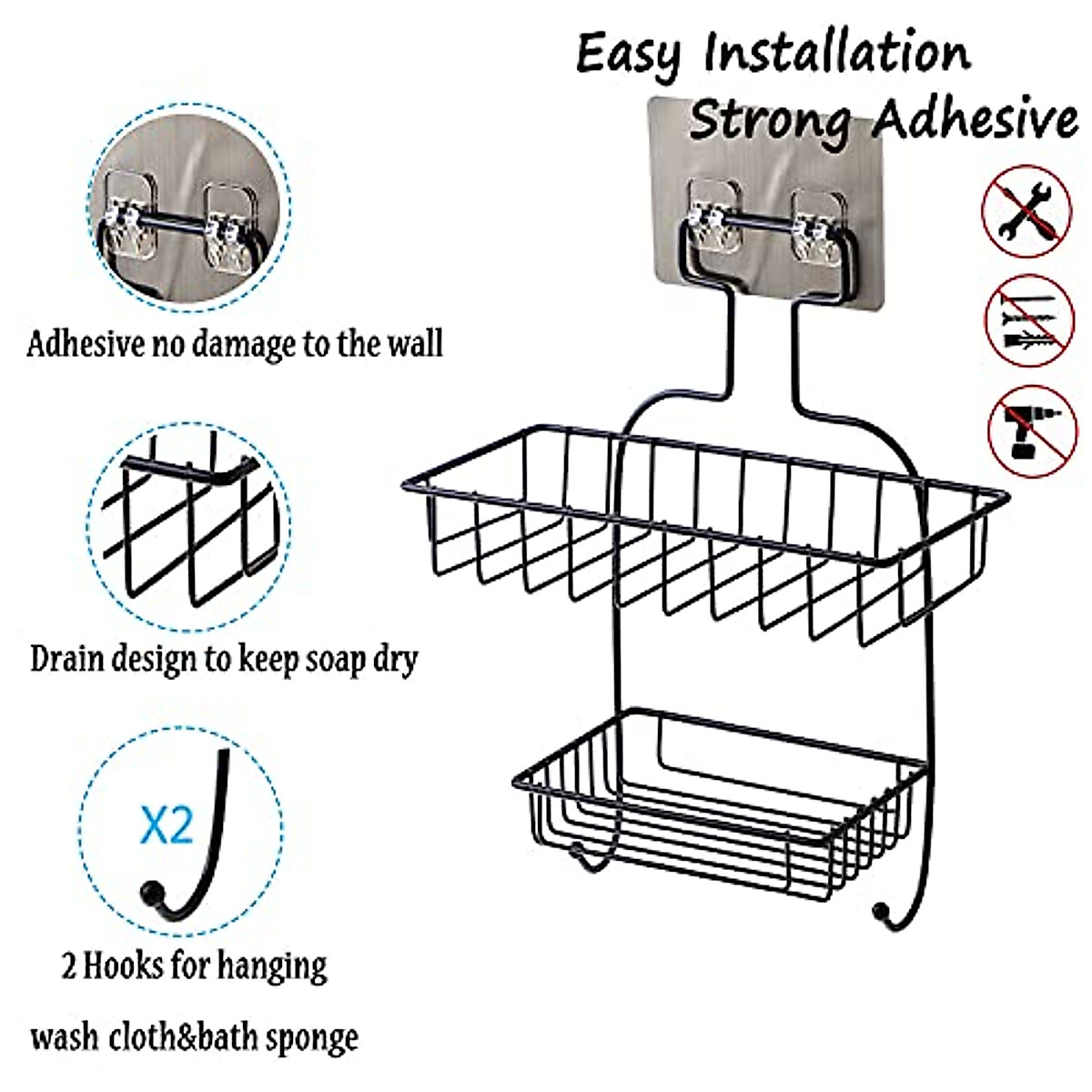 Easy Installation
Strong Adhesive

Adhesive no damage to the wall

Drain design to keep soap dry

X2

2 Hooks for hanging

wash cloth&bath sponge