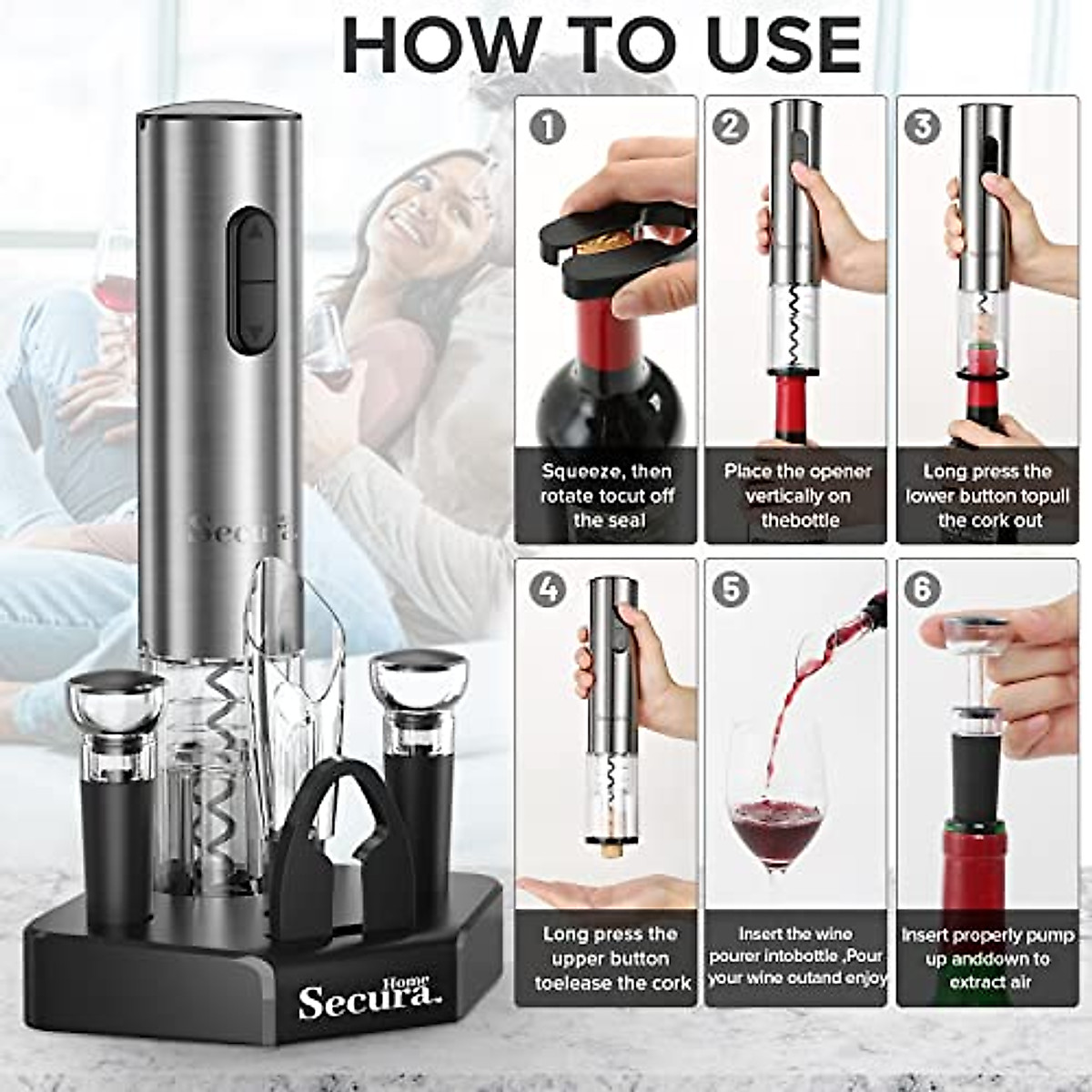 HOW TO USE

Secura

Secura Home

1
Squeeze, then rotate tocut off the seal

2
Place the opener vertically on thebottle

3
Long press the lower button topull the cork out

4
Long press the upper button toelease the cork

5
Insert the wine pourer intobottle ,Pour your wine outand enjoy

6
Insert properly pump up anddown to extract air