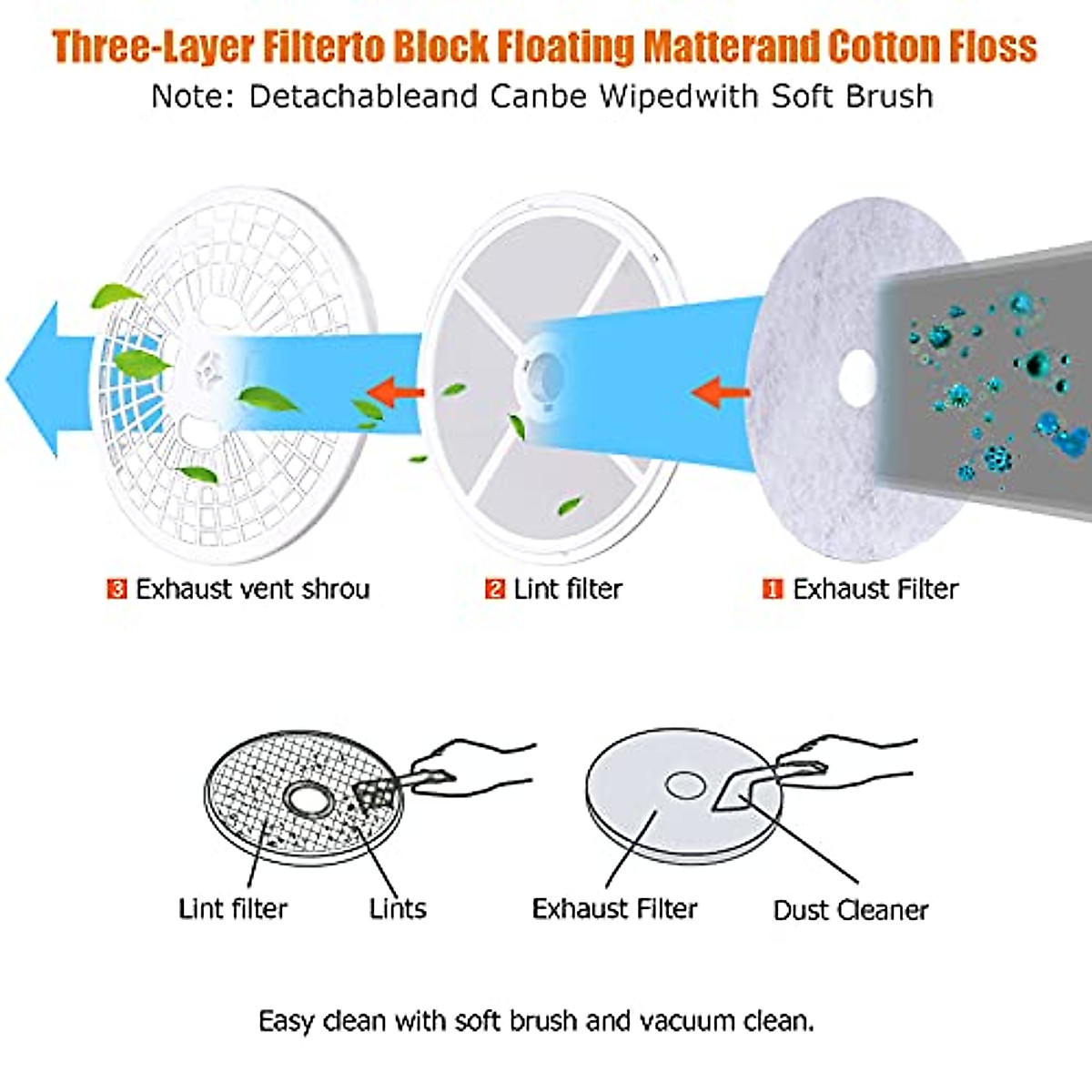 Three-Layer Filterto Block Floating Matterand Cotton Floss
Note: Detachableand Canbe Wipedwith Soft Brush

3 Exhaust vent shrou

2 Lint filter

1 Exhaust Filter

Lint filter

Lints

Exhaust Filter

Dust Cleaner

Easy clean with soft brush and vacuum clean.