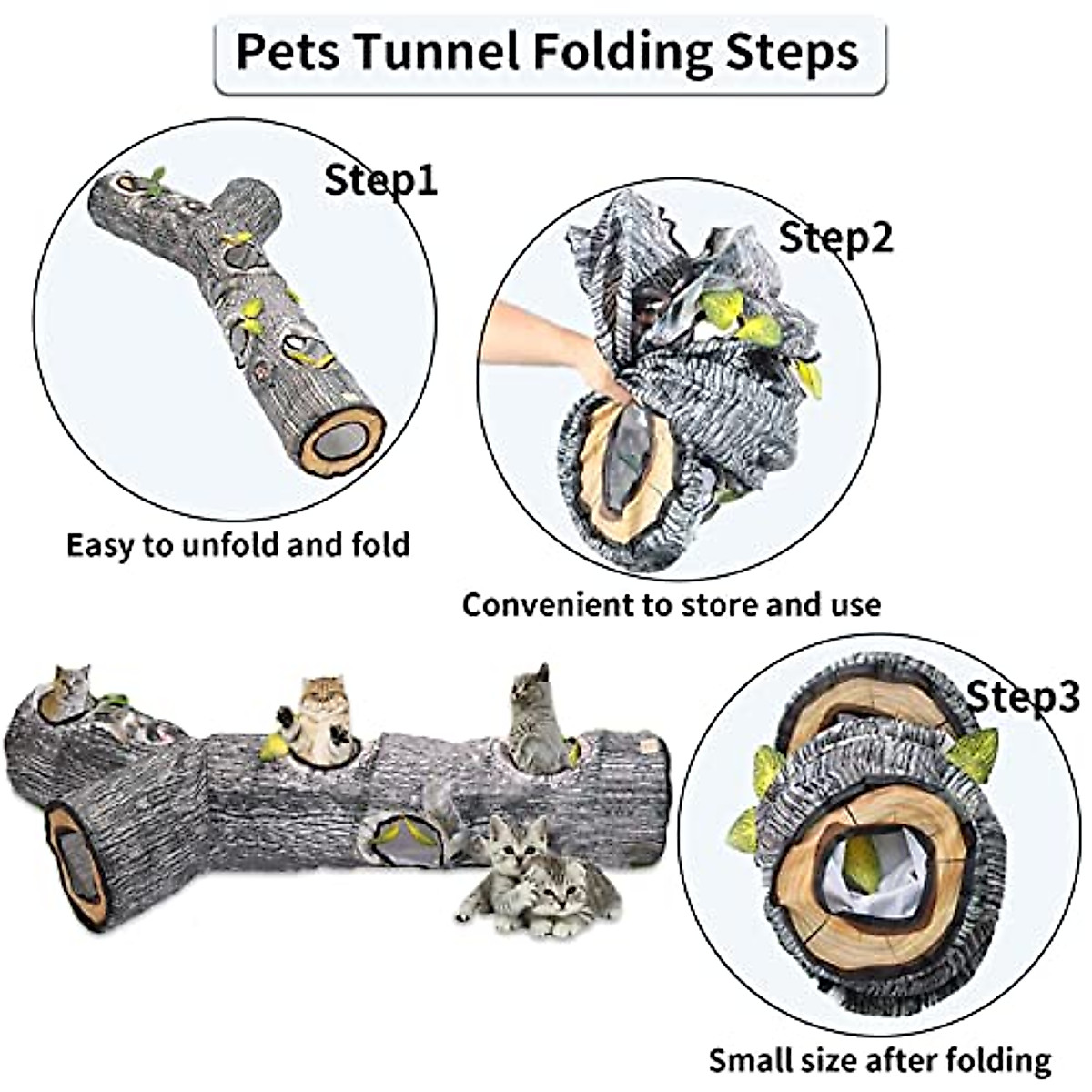 Pets Tunnel Folding Steps

Step1

Easy to unfold and fold

Step2

Convenient to store and use

Step3

Small size after folding